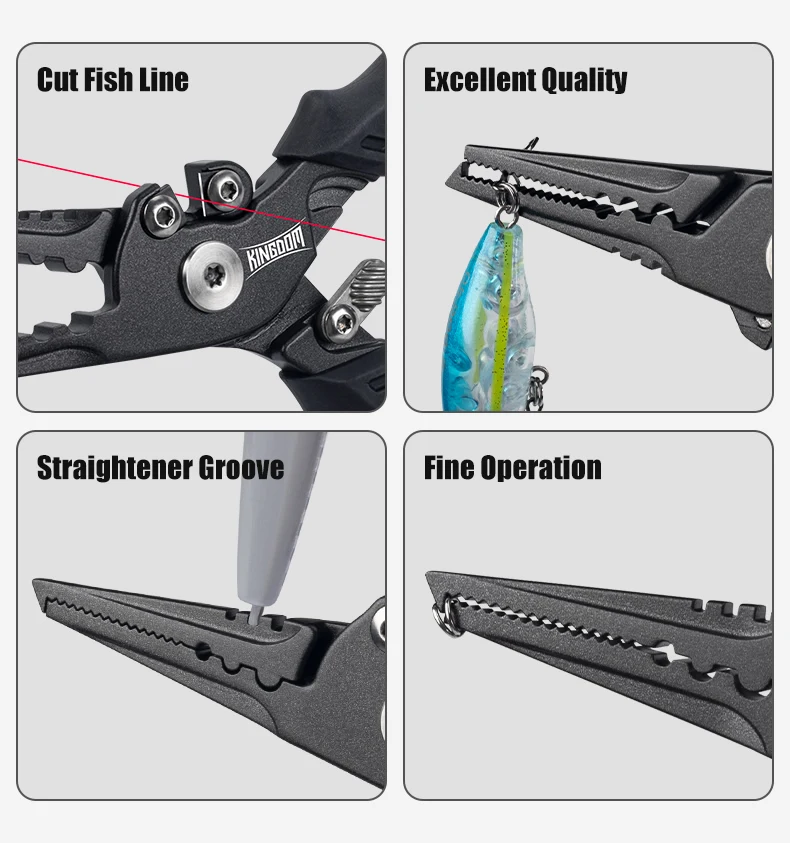 Cut Fish Line

KINGDOM

Excellent Quality

Straightener Groove

Fine Operation