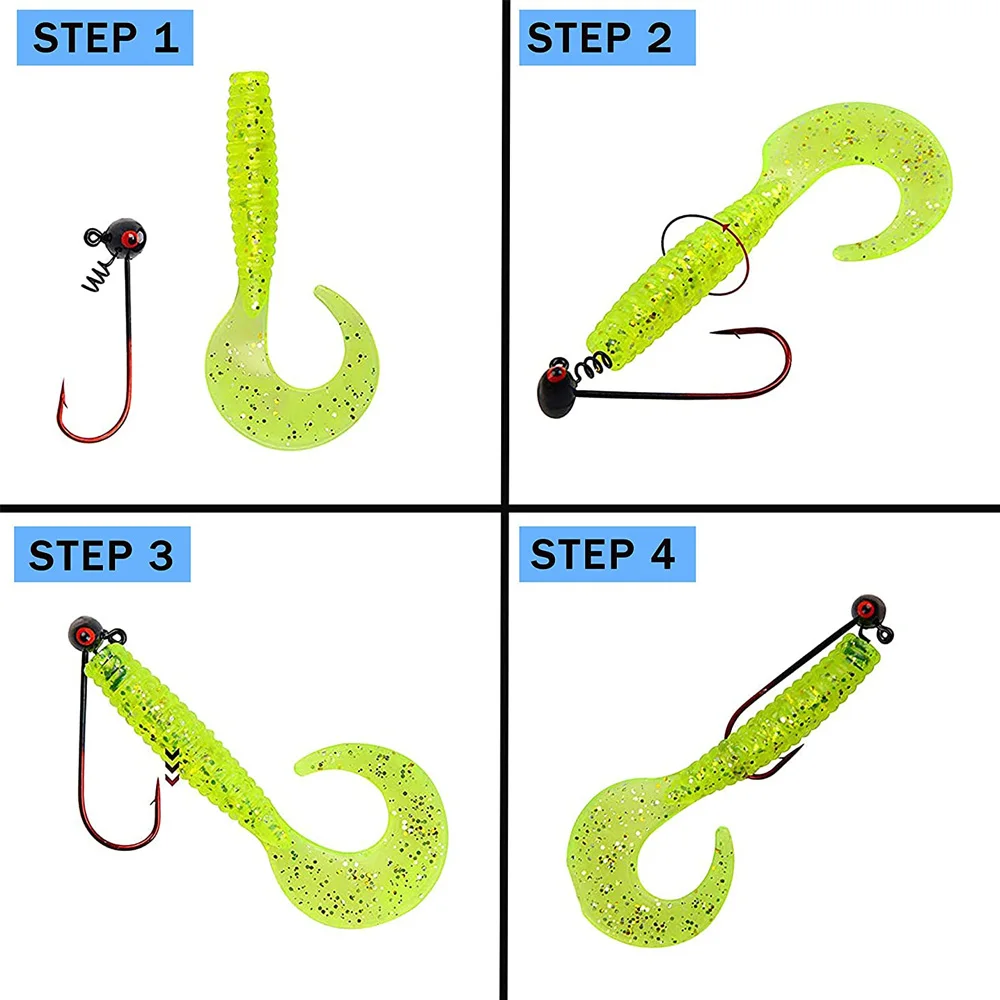 STEP 1

STEP 2

STEP 3

STEP 4