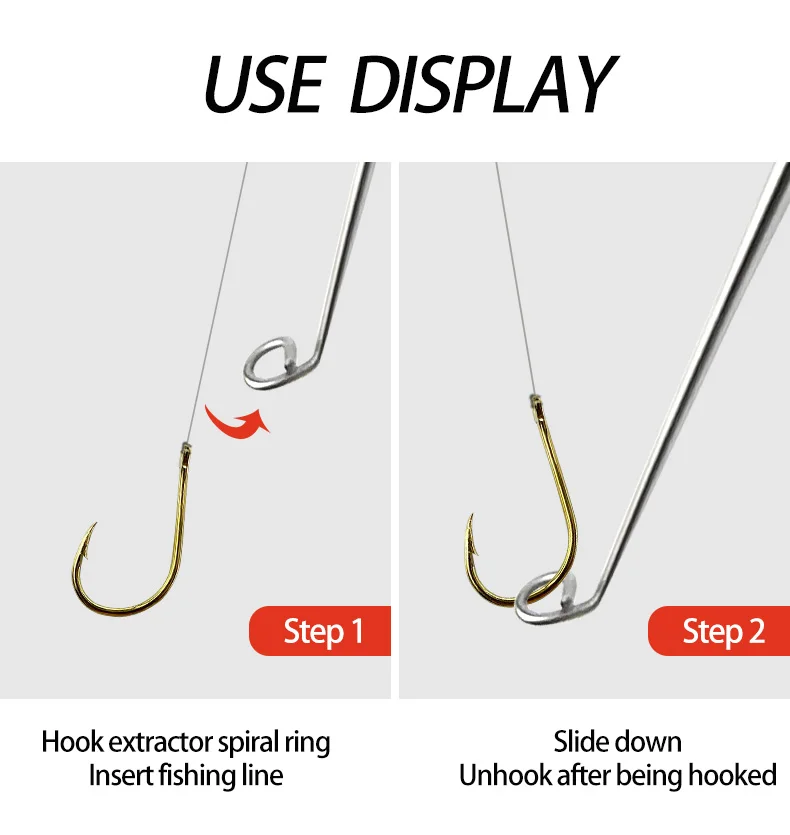 USE DISPLAY

Step 1

Hook extractor spiral ring
Insert fishing line

Step 2

Slide down
Unhook after being hooked