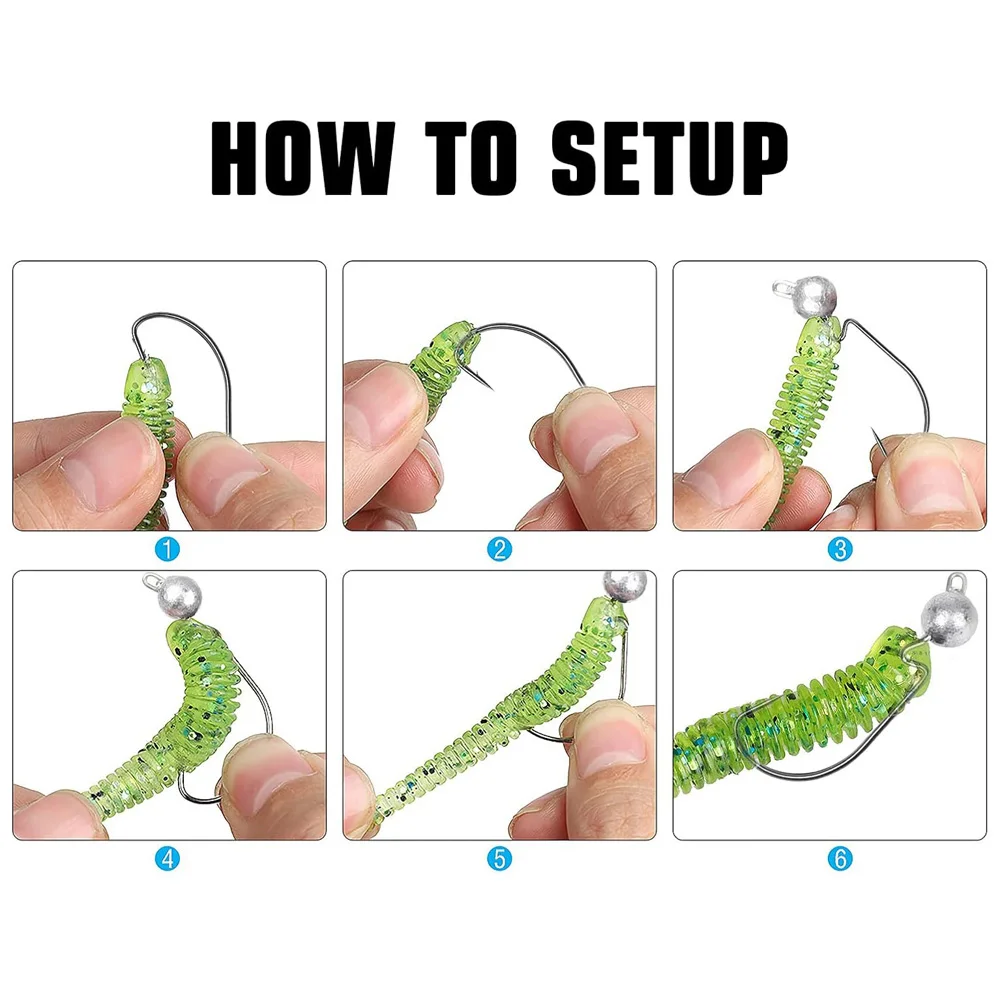 HOW TO SETUP

1

2

3

4

5

6