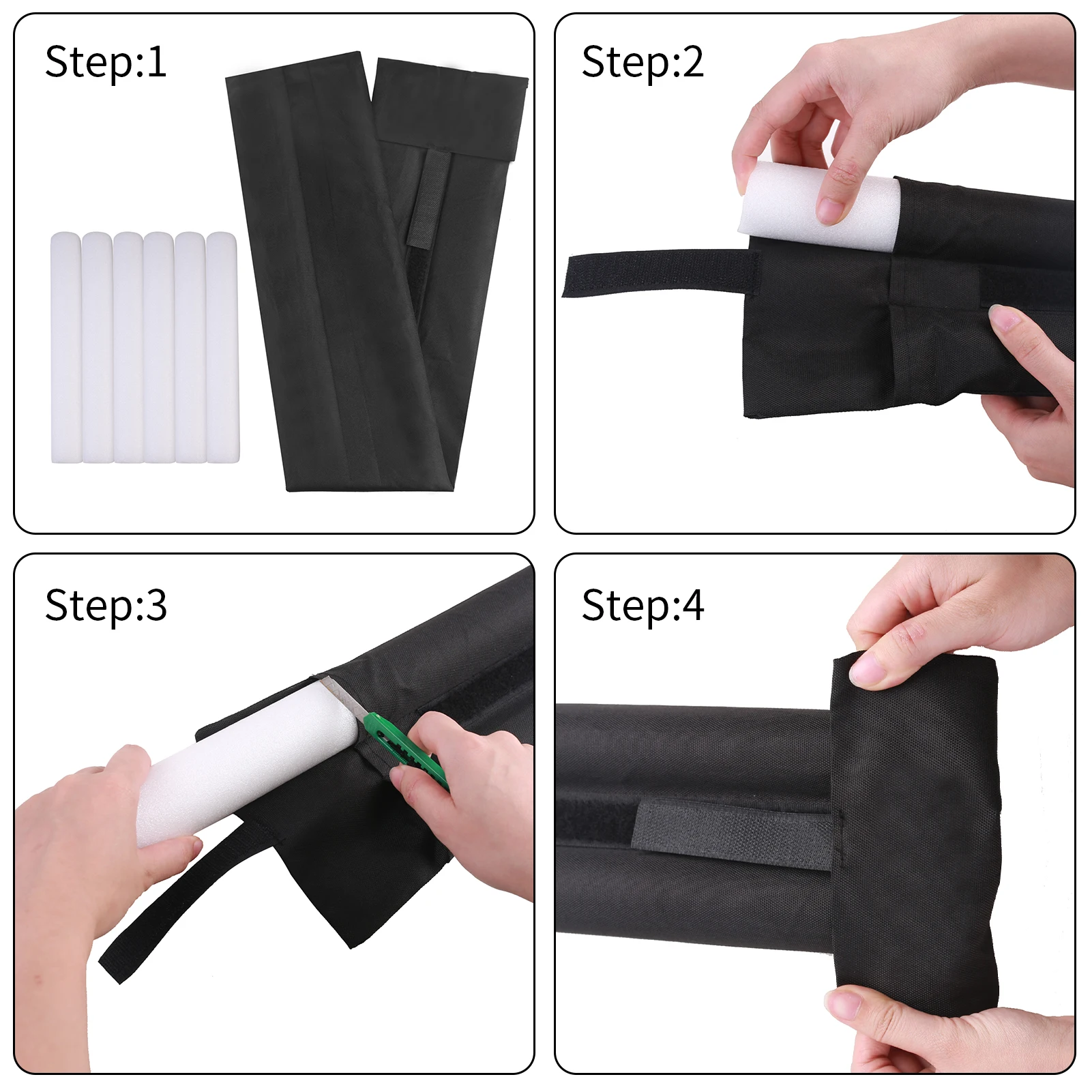 Step:1

Step:2

Step:3

Step:4