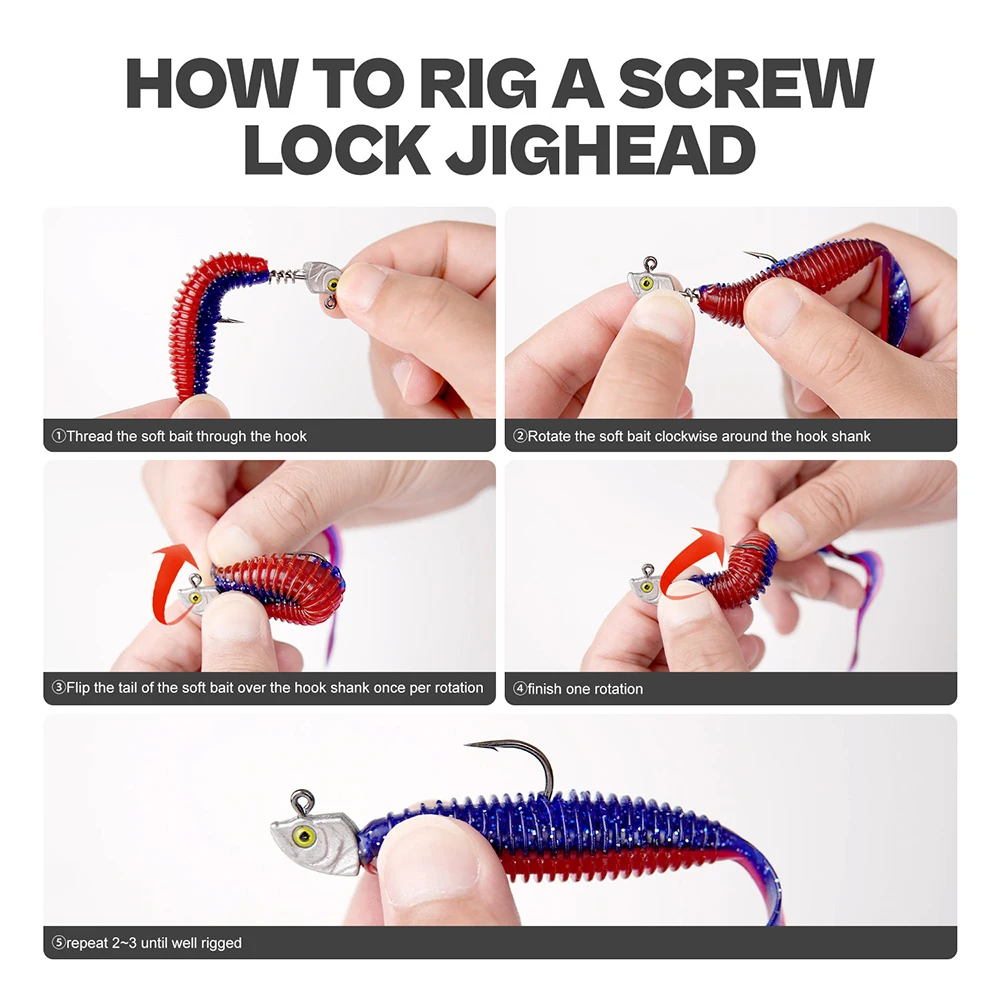 HOW TO RIG A SCREW LOCK JIGHEAD

①Thread the soft bait through the hook

②Rotate the soft bait clockwise around the hook shank

③Flip the tail of the soft bait over the hook shank once per rotation

④finish one rotation

⑤repeat 2~3 until well rigged