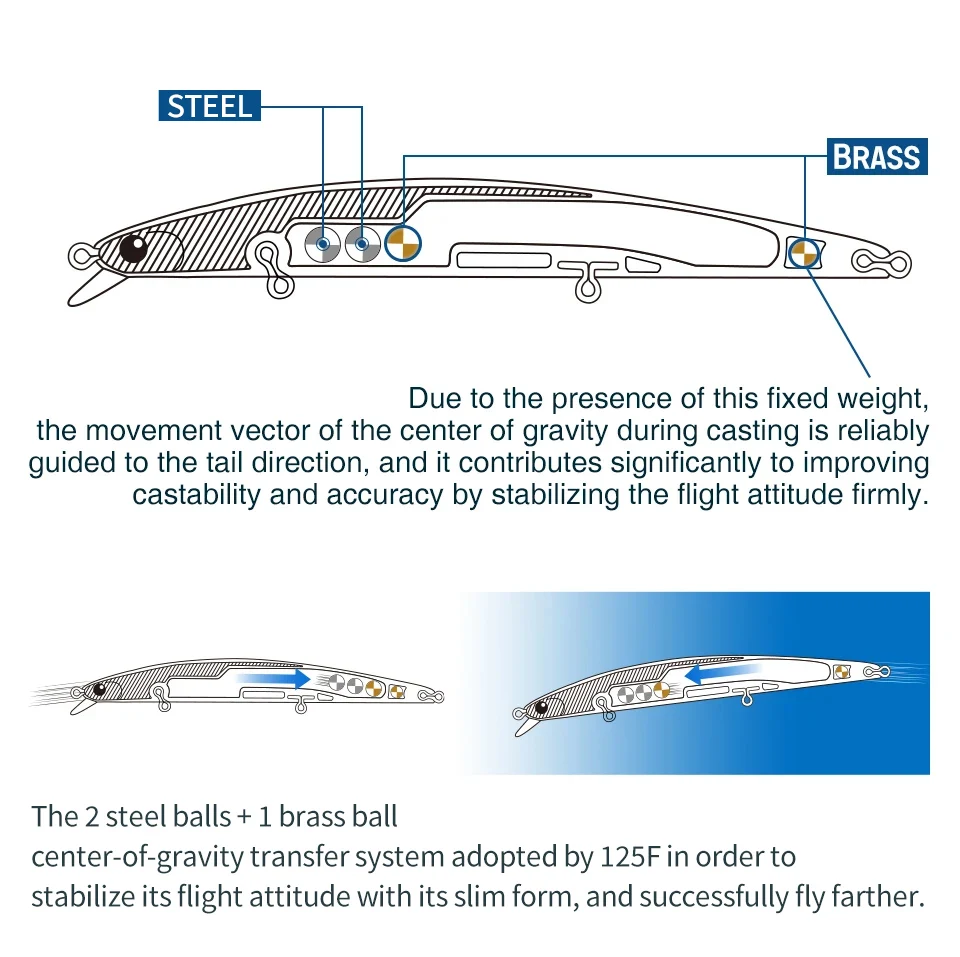 STEEL

BRASS

Due to the presence of this fixed weight, the movement vector of the center of gravity during casting is reliably guided to the tail direction, and it contributes significantly to improving castability and accuracy by stabilizing the flight attitude firmly.

The 2 steel balls + 1 brass ball center-of-gravity transfer system adopted by 125F in order to stabilize its flight attitude with its slim form, and successfully fly farther.