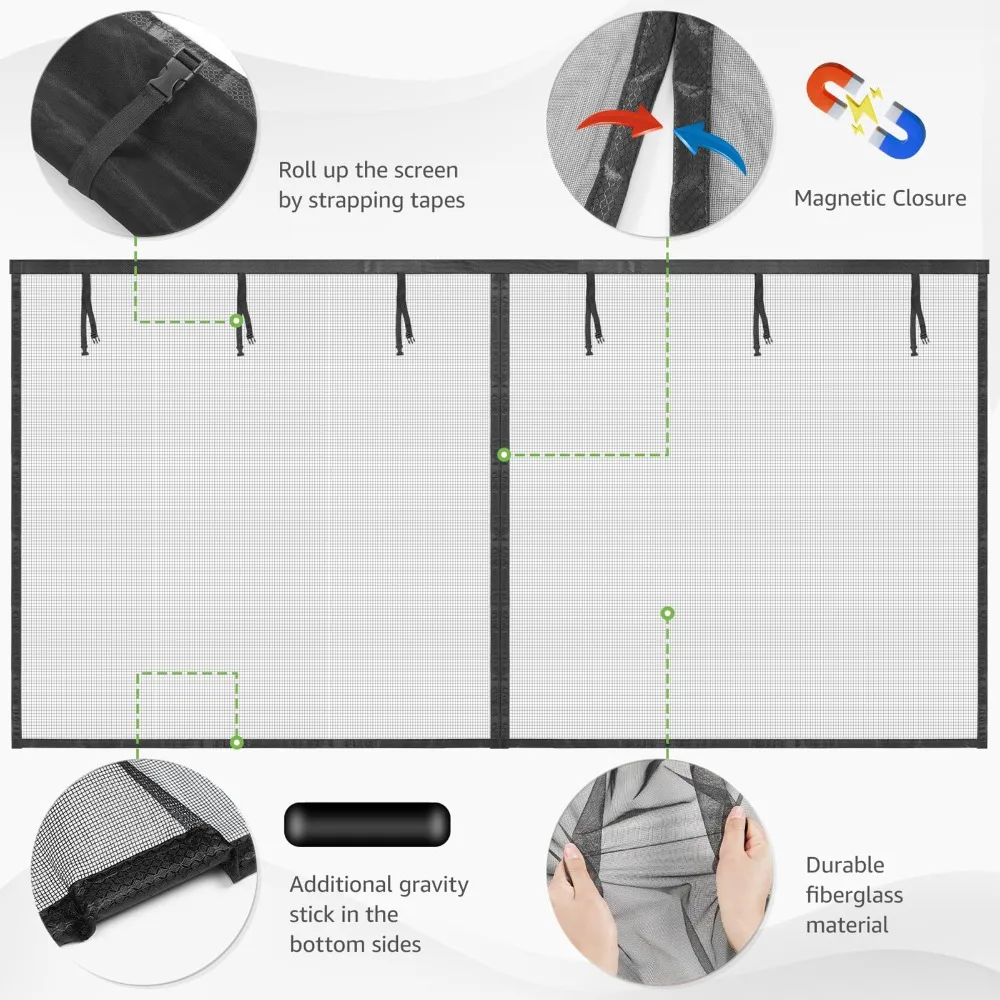 Roll up the screen by strapping tapes

Magnetic Closure

Additional gravity stick in the bottom sides

Durable fiberglass material