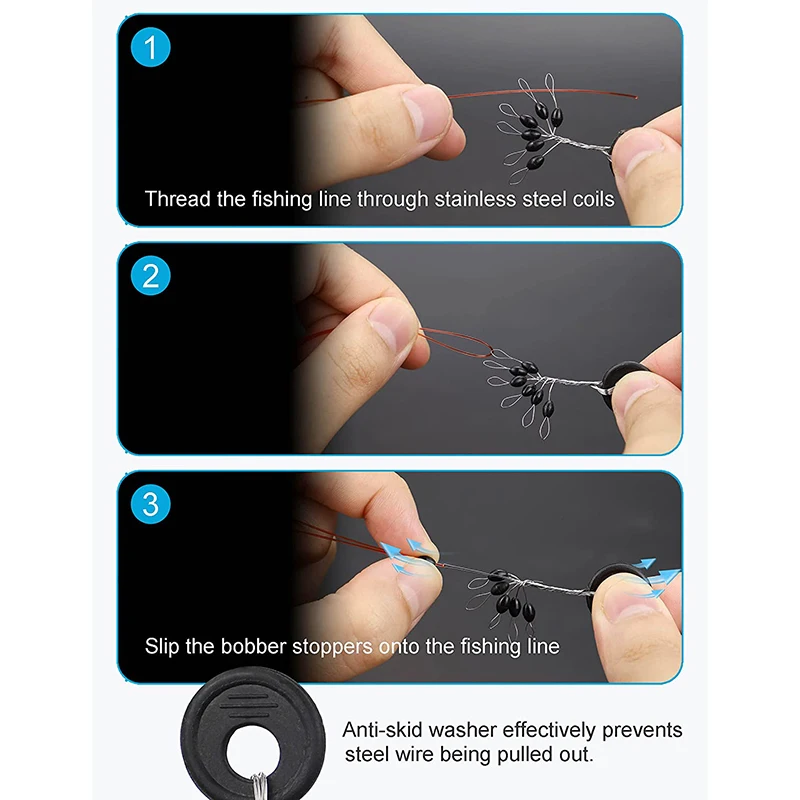 1

Thread the fishing line through stainless steel coils

2

3

Slip the bobber stoppers onto the fishing line

Anti-skid washer effectively prevents steel wire being pulled out.