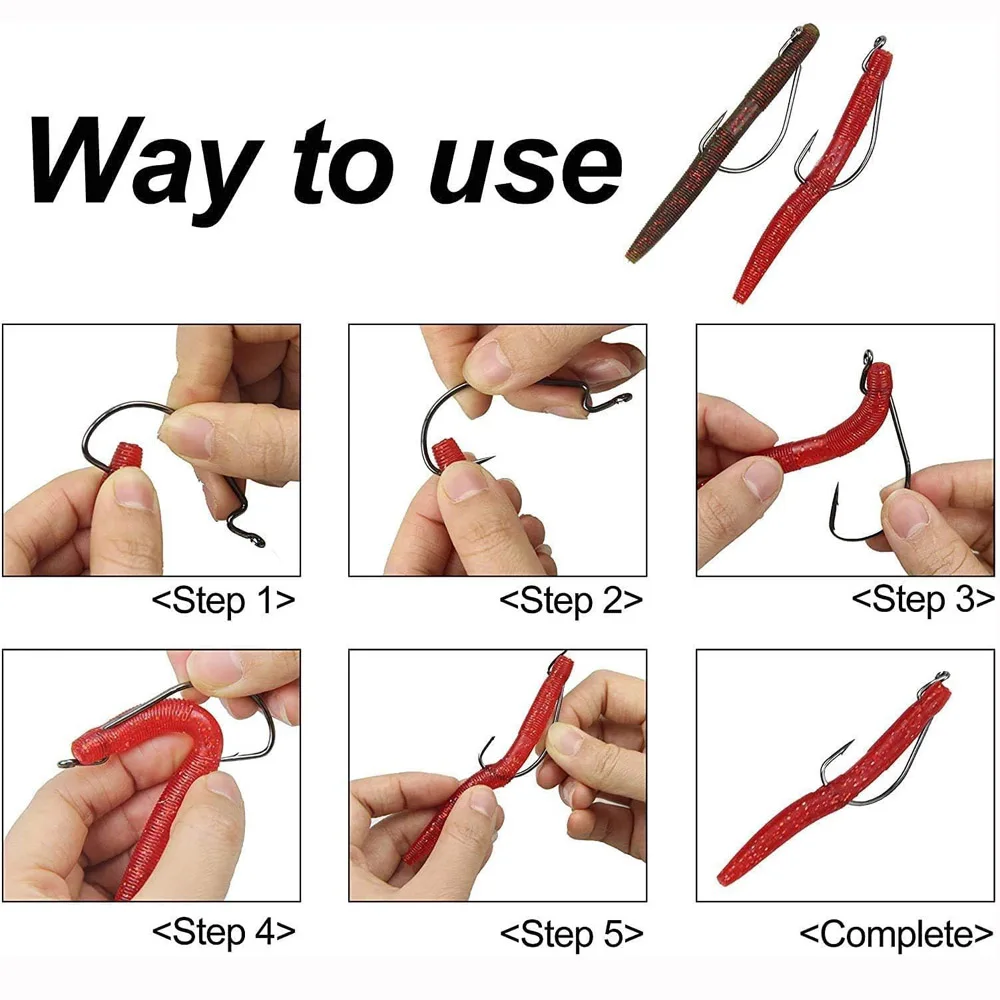 Way to use

<Step 1>

<Step 2>

<Step 3>

<Step 4>

<Step 5>

<Complete>