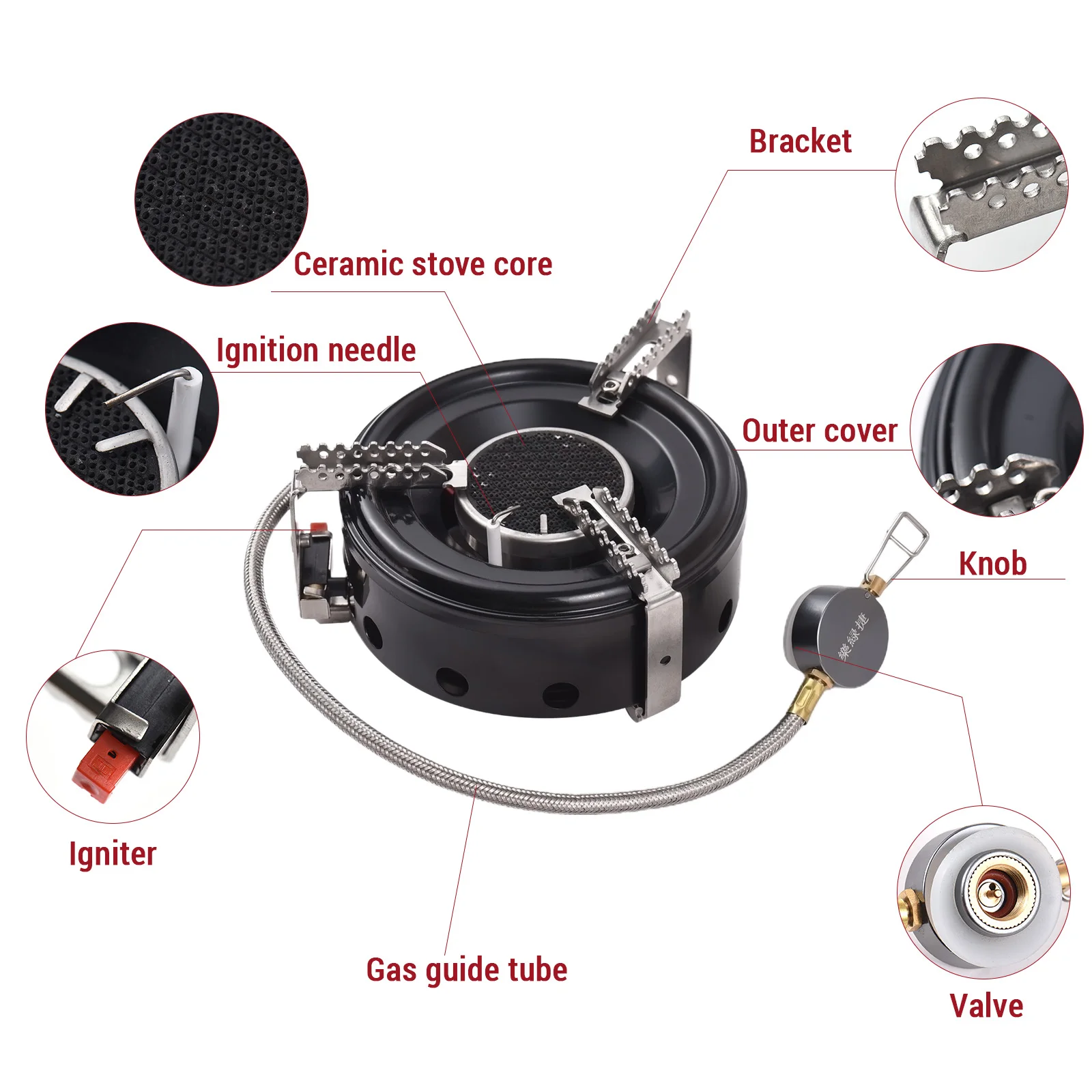 Bracket

Ceramic stove core

Ignition needle

Outer cover

Knob

樂綠捷

Igniter

Gas guide tube

Valve