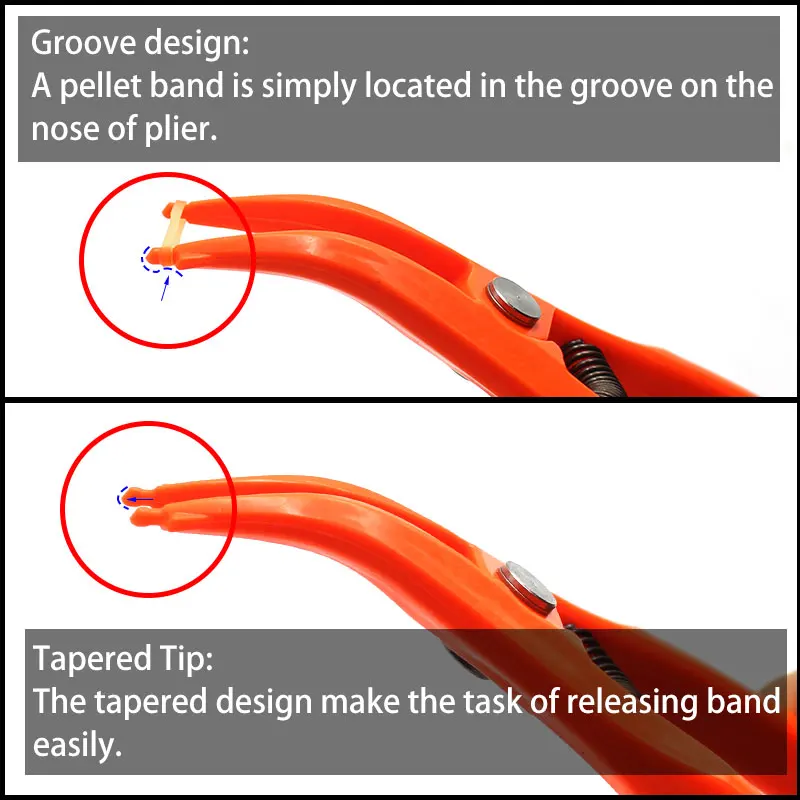 Groove design:
A pellet band is simply located in the groove on the nose of plier.

Tapered Tip:
The tapered design make the task of releasing band easily.