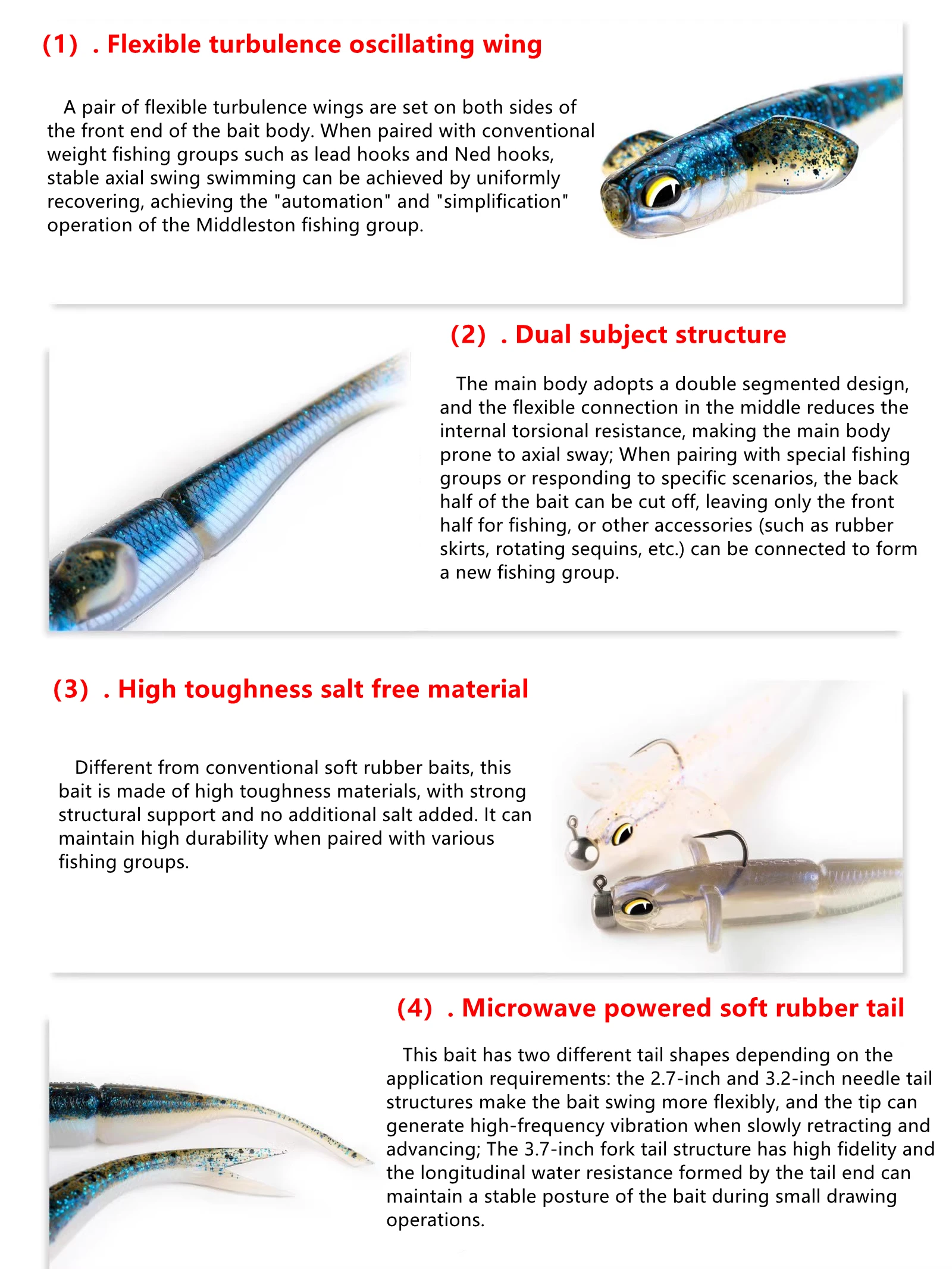 (1) . Flexible turbulence oscillating wing

A pair of flexible turbulence wings are set on both sides of the front end of the bait body. When paired with conventional weight fishing groups such as lead hooks and Ned hooks, stable axial swing swimming can be achieved by uniformly recovering, achieving the "automation" and "simplification" operation of the Middleston fishing group.

(2) . Dual subject structure

The main body adopts a double segmented design, and the flexible connection in the middle reduces the internal torsional resistance, making the main body prone to axial sway; When pairing with special fishing groups or responding to specific scenarios, the back half of the bait can be cut off, leaving only the front half for fishing, or other accessories (such as rubber skirts, rotating sequins, etc.) can be connected to form a new fishing group.

(3) . High toughness salt free material

Different from conventional soft rubber baits, this bait is made of high toughness materials, with strong structural support and no additional salt added. It can maintain high durability when paired with various fishing groups.

(4) . Microwave powered soft rubber tail

This bait has two different tail shapes depending on the application requirements: the 2.7-inch and 3.2-inch needle tail structures make the bait swing more flexibly, and the tip can generate high-frequency vibration when slowly retracting and advancing; The 3.7-inch fork tail structure has high fidelity and the longitudinal water resistance formed by the tail end can maintain a stable posture of the bait during small drawing operations.