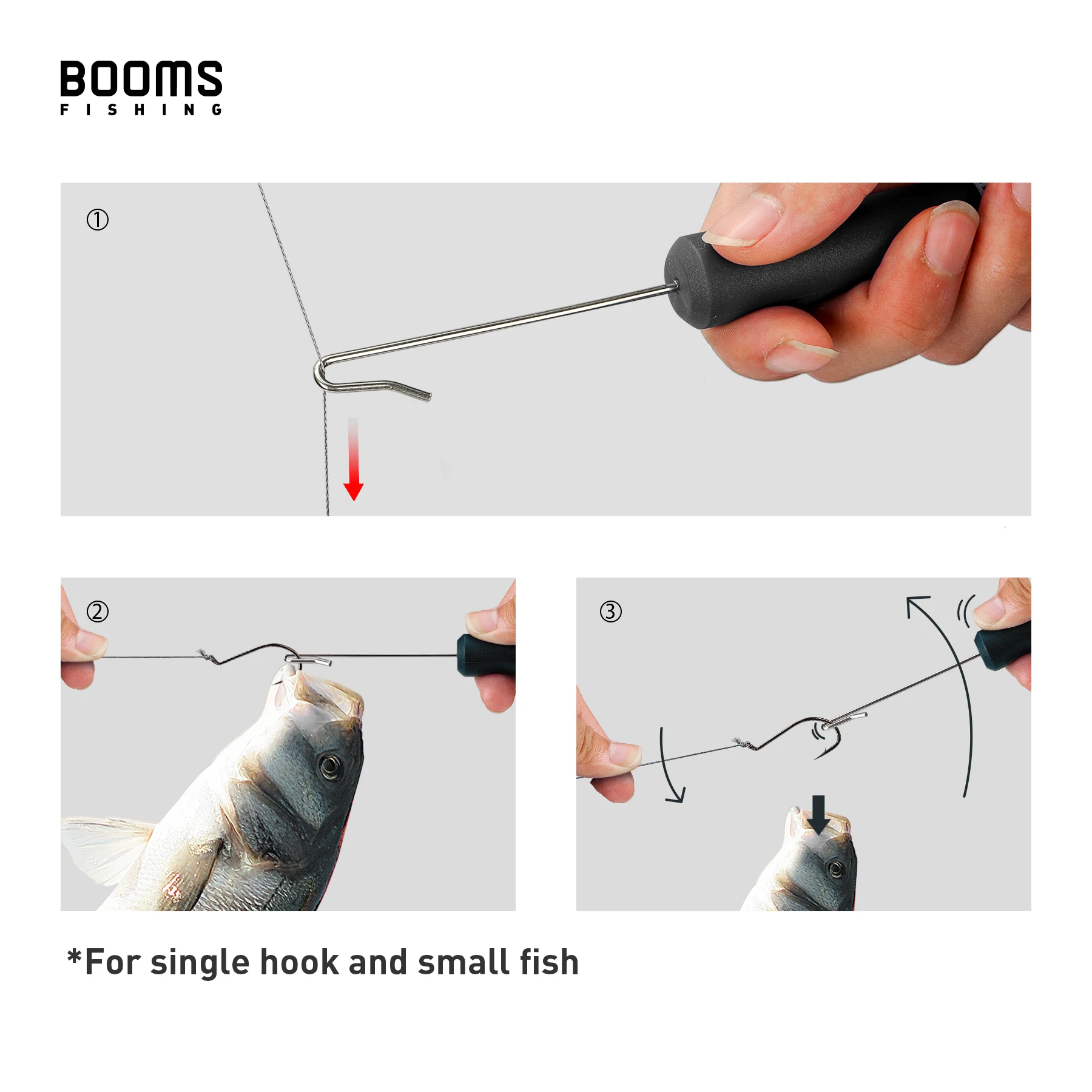 BOOMS
FISHING

①

②

③

*For single hook and small fish