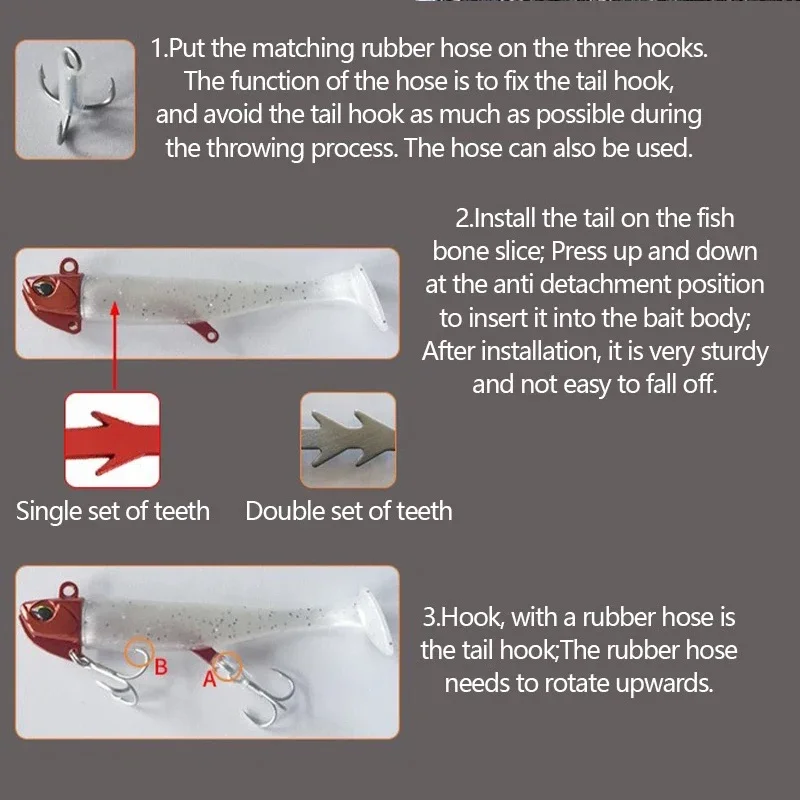 1.Put the matching rubber hose on the three hooks. The function of the hose is to fix the tail hook, and avoid the tail hook as much as possible during the throwing process. The hose can also be used.

2.Install the tail on the fish bone slice; Press up and down at the anti detachment position to insert it into the bait body; After installation, it is very sturdy and not easy to fall off.

Single set of teeth

Double set of teeth

B

A

3.Hook, with a rubber hose is the tail hook;The rubber hose needs to rotate upwards.