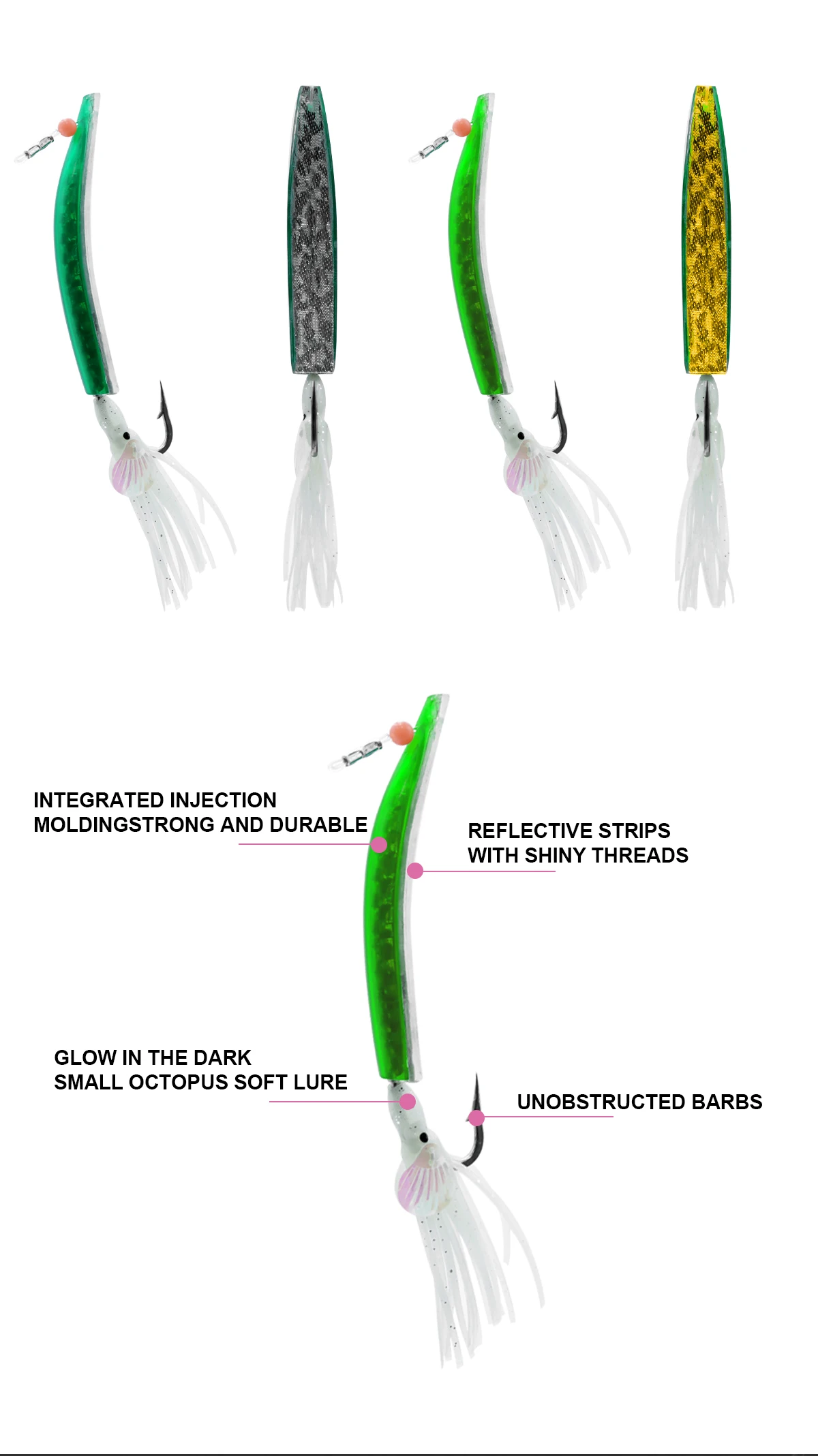 INTEGRATED INJECTION MOLDINGSTRONG AND DURABLE

REFLECTIVE STRIPS WITH SHINY THREADS

GLOW IN THE DARK SMALL OCTOPUS SOFT LURE

UNOBSTRUCTED BARBS