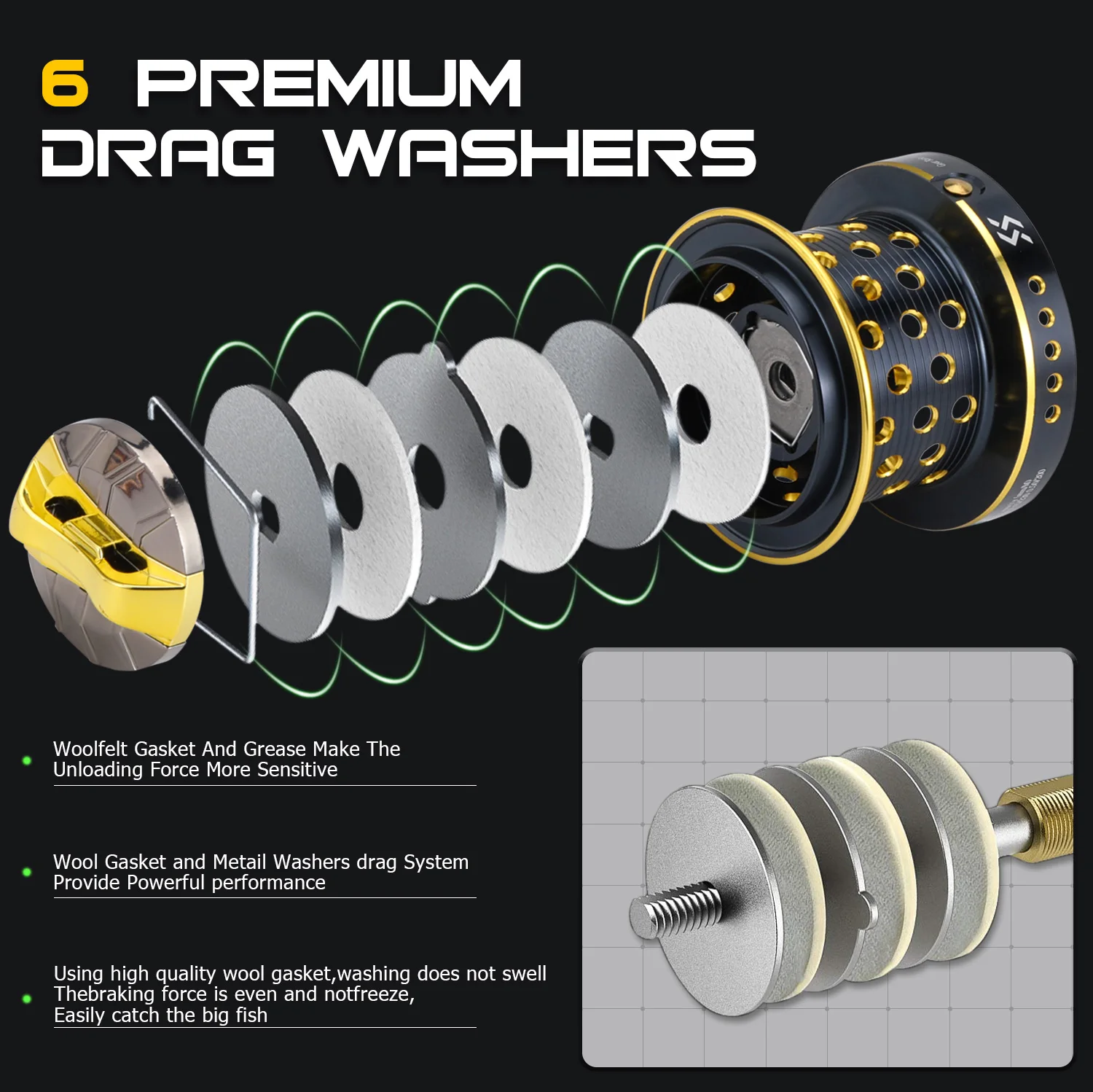 6 PREMIUM DRAG WASHERS

Woolfelt Gasket And Grease Make The Unloading Force More Sensitive

Wool Gasket and Metail Washers drag System Provide Powerful performance

Using high quality wool gasket,washing does not swell Thebraking force is even and notfreeze, Easily catch the big fish