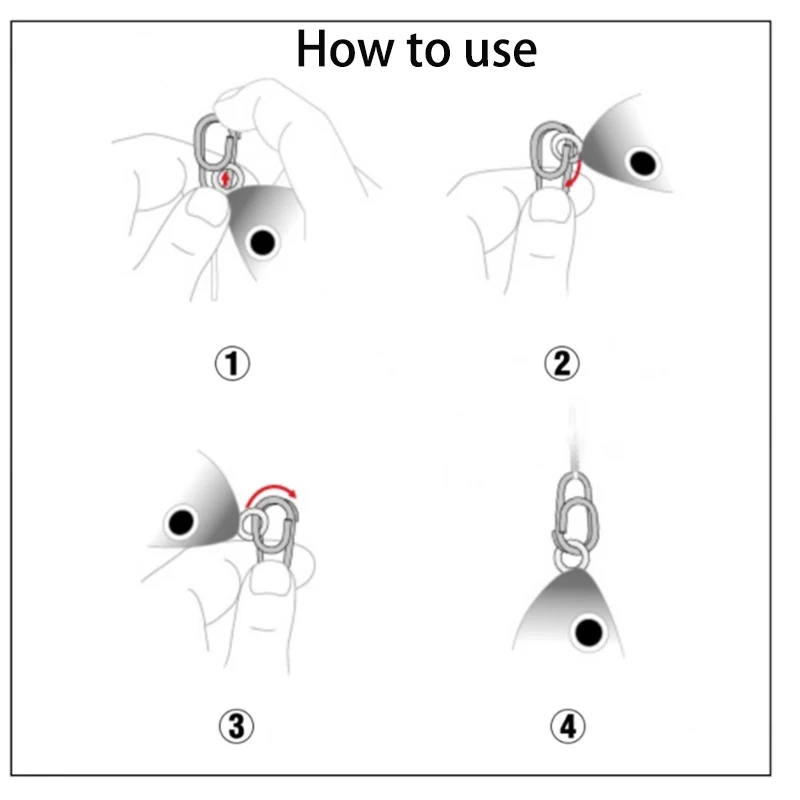 How to use

①

②

③

④