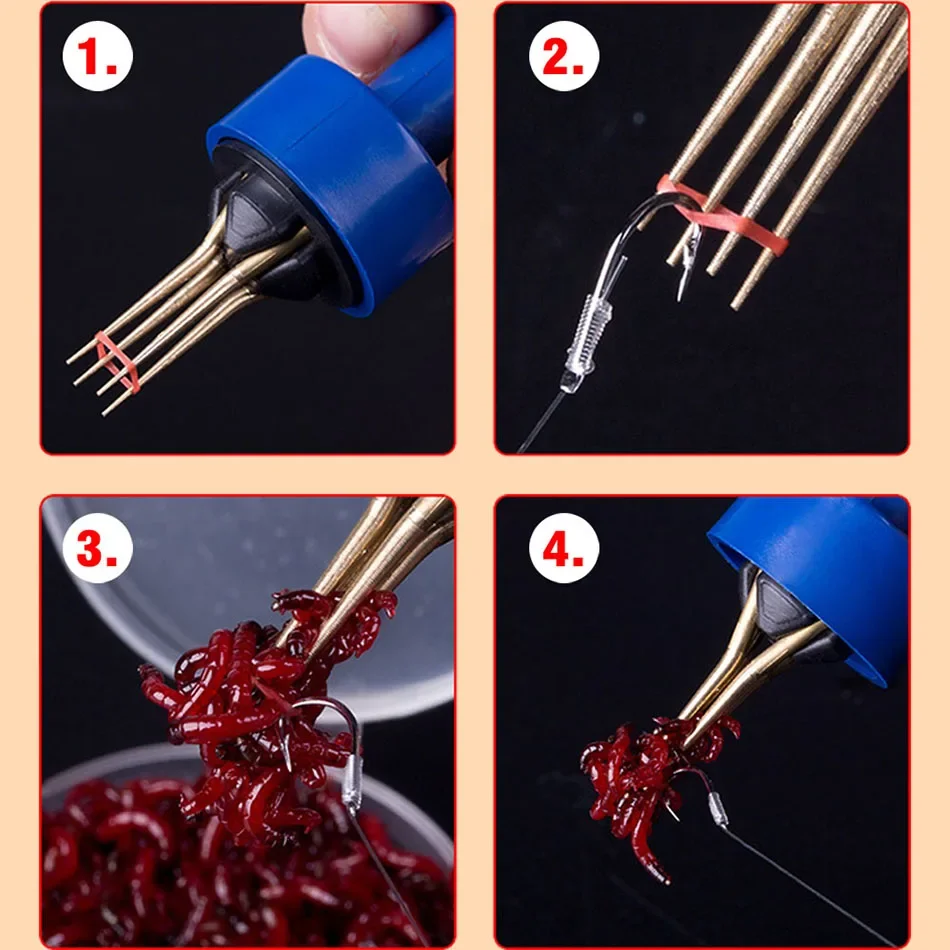 1.

2.

3.

4.