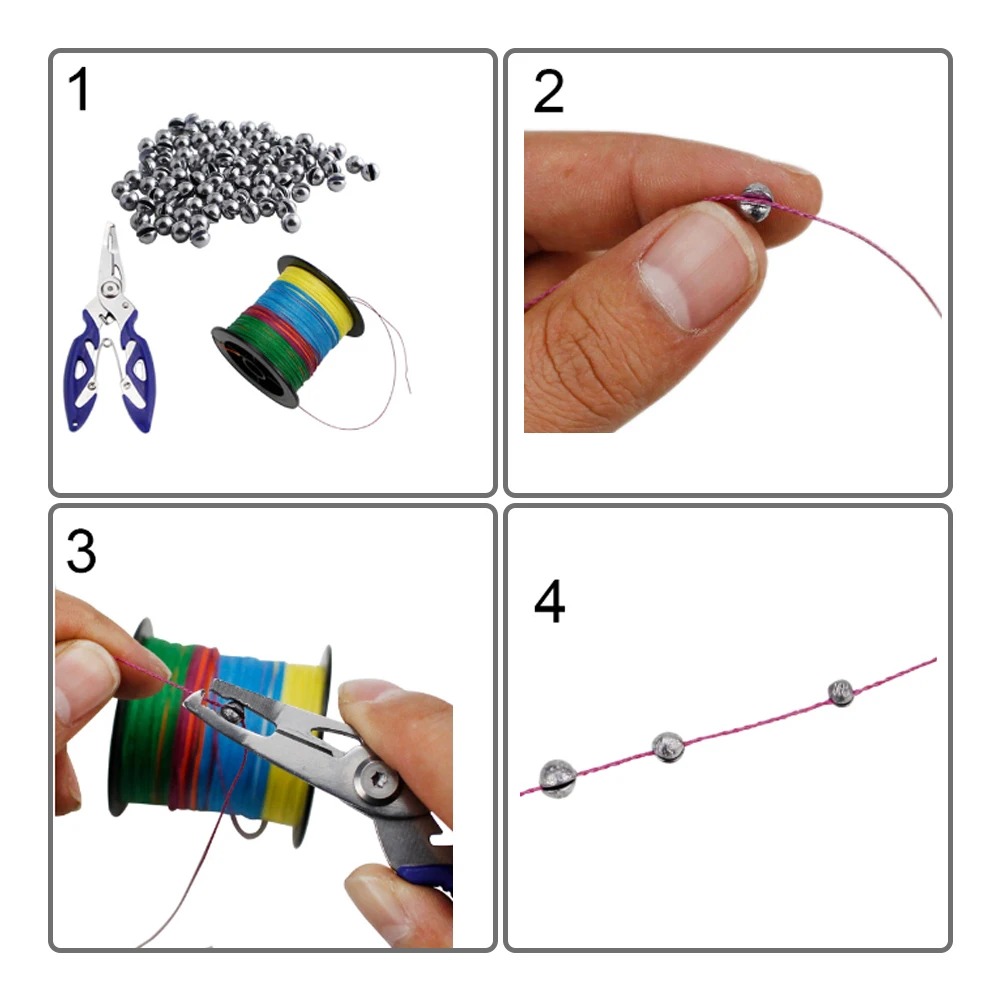 1

2

3

4