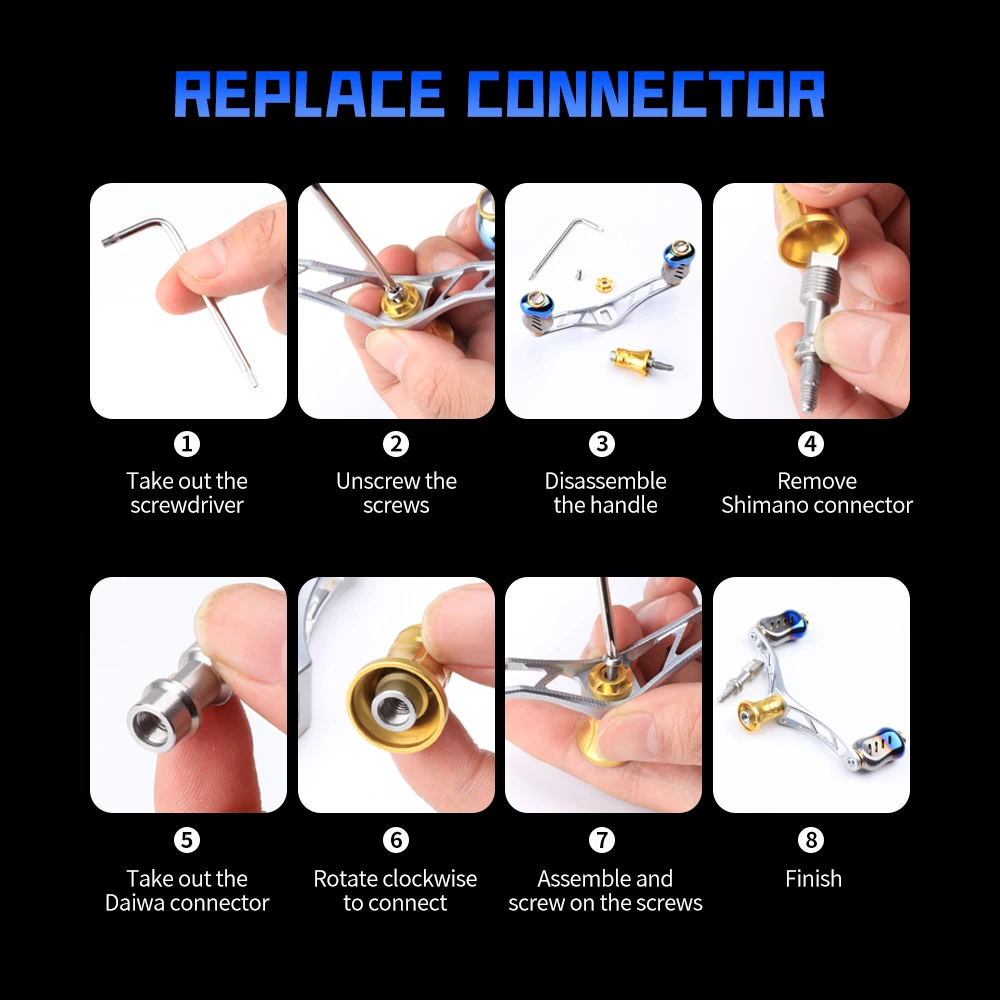 REPLACE CONNECTOR

1
Take out the screwdriver

2
Unscrew the screws

3
Disassemble the handle

4
Remove Shimano connector

5
Take out the Daiwa connector

6
Rotate clockwise to connect

7
Assemble and screw on the screws

8
Finish