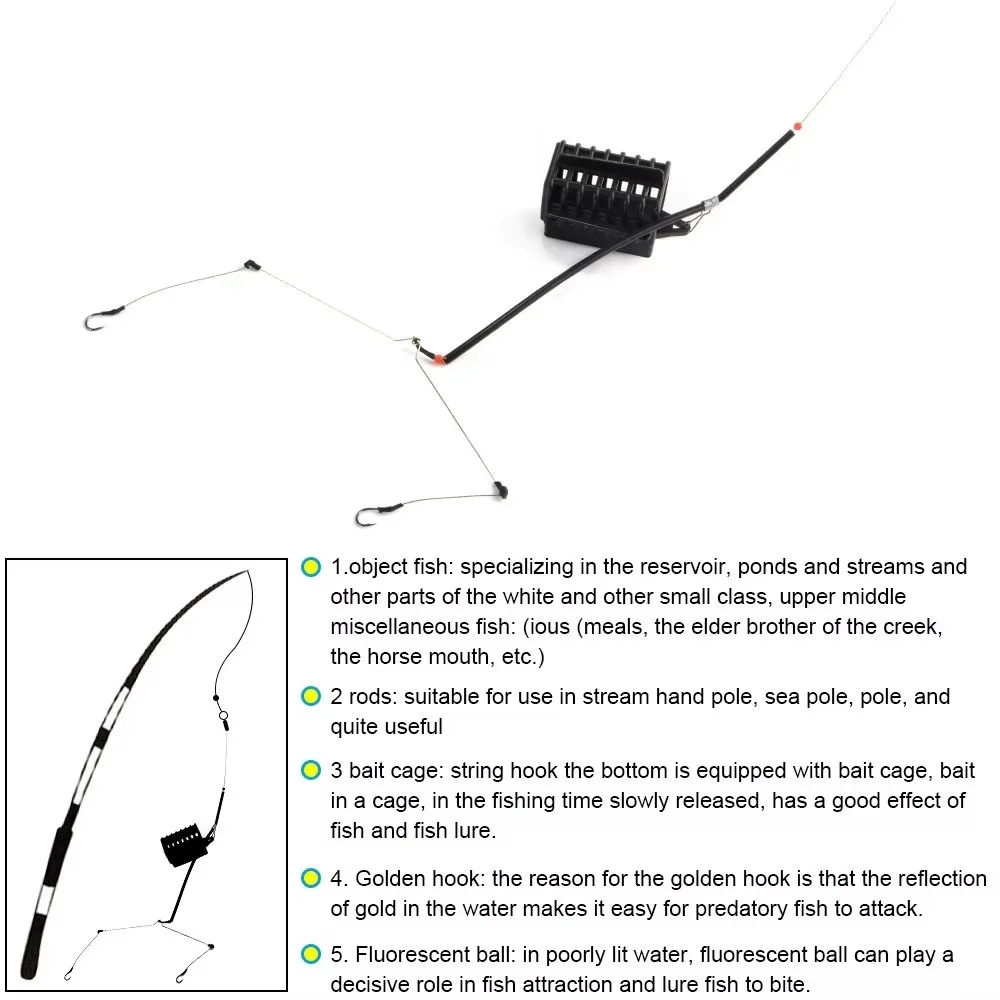 1.object fish: specializing in the reservoir, ponds and streams and other parts of the white and other small class, upper middle miscellaneous fish: (ious (meals, the elder brother of the creek, the horse mouth, etc.)

2 rods: suitable for use in stream hand pole, sea pole, pole, and quite useful

3 bait cage: string hook the bottom is equipped with bait cage, bait in a cage, in the fishing time slowly released, has a good effect of fish and fish lure.

4. Golden hook: the reason for the golden hook is that the reflection of gold in the water makes it easy for predatory fish to attack.

5. Fluorescent ball: in poorly lit water, fluorescent ball can play a decisive role in fish attraction and lure fish to bite.