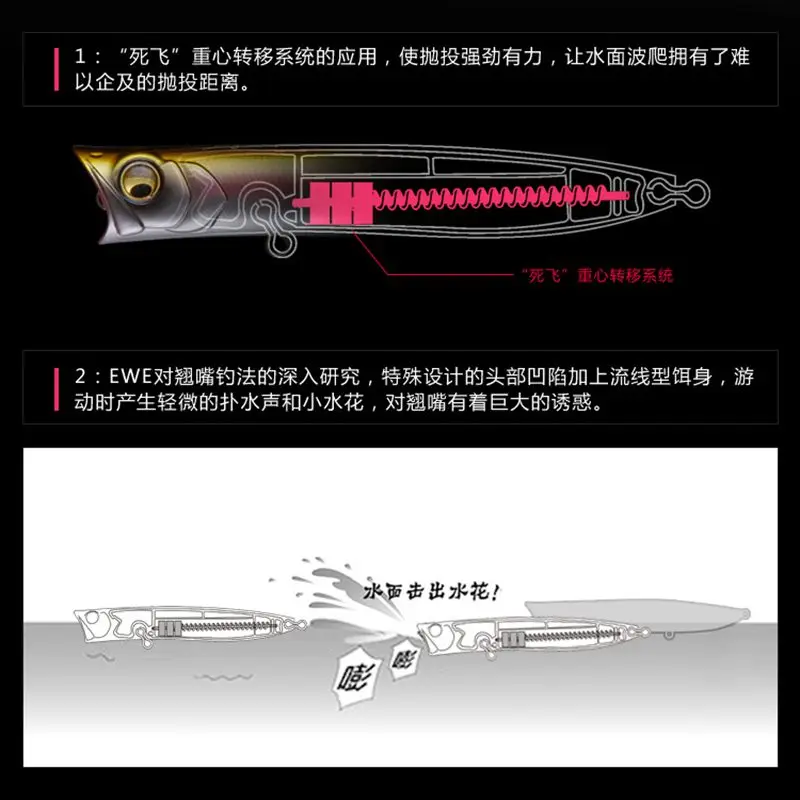 1：“死飞”重心转移系统的应用，使抛投强劲有力，让水面波爬拥有了难以企及的抛投距离。

“死飞”重心转移系统

2：EWE对翘嘴钓法的深入研究，特殊设计的头部凹陷加上流线型饵身，游动时产生轻微的扑水声和小水花，对翘嘴有着巨大的诱惑。

水面击出水花！

嘭

嘭