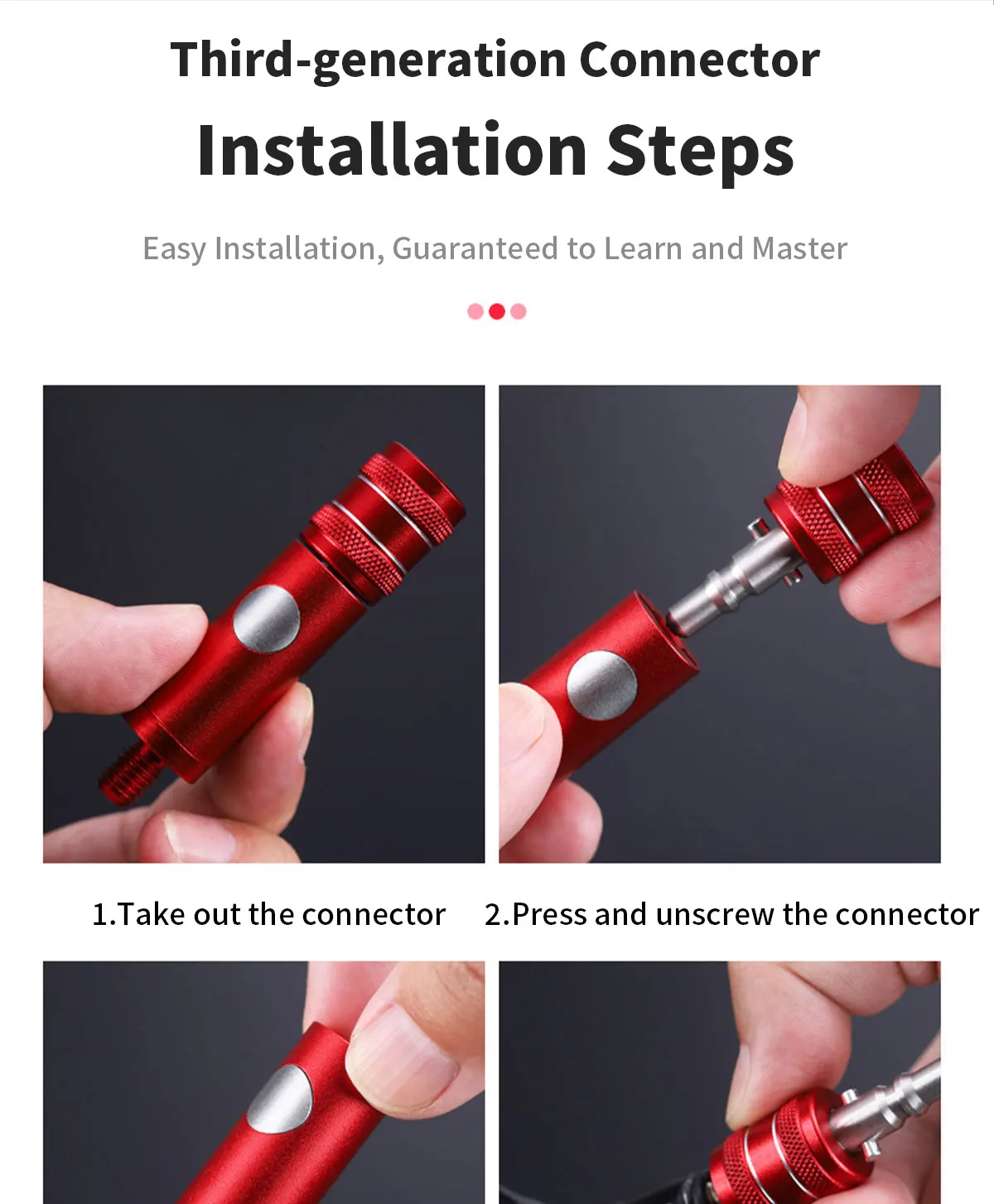 Third-generation Connector

Installation Steps

Easy Installation, Guaranteed to Learn and Master

1.Take out the connector

2.Press and unscrew the connector