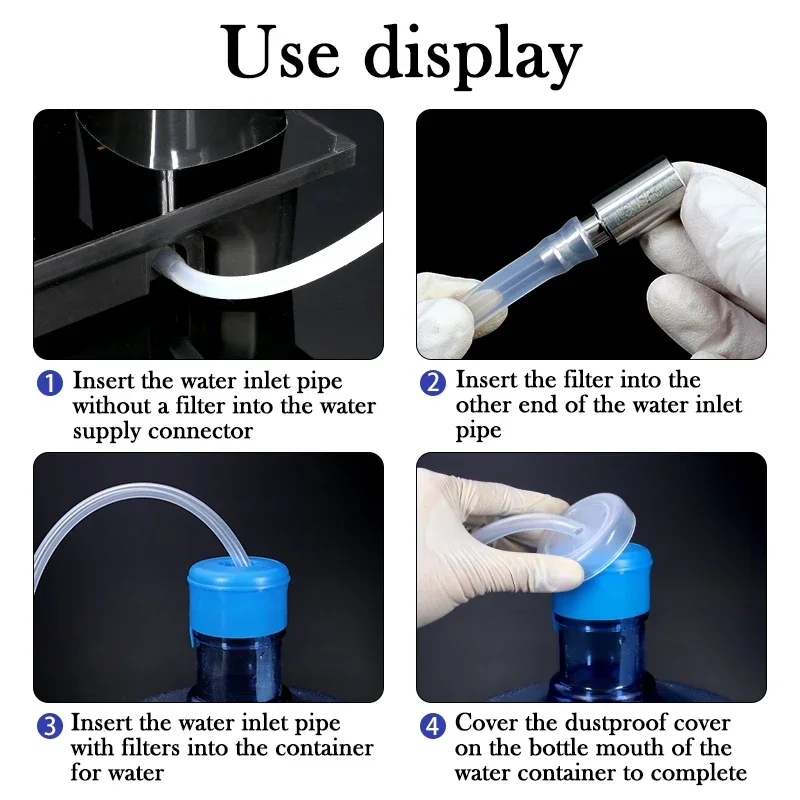 Use display

1 Insert the water inlet pipe without a filter into the water supply connector

2 Insert the filter into the other end of the water inlet pipe

3 Insert the water inlet pipe with filters into the container for water

4 Cover the dustproof cover on the bottle mouth of the water container to complete