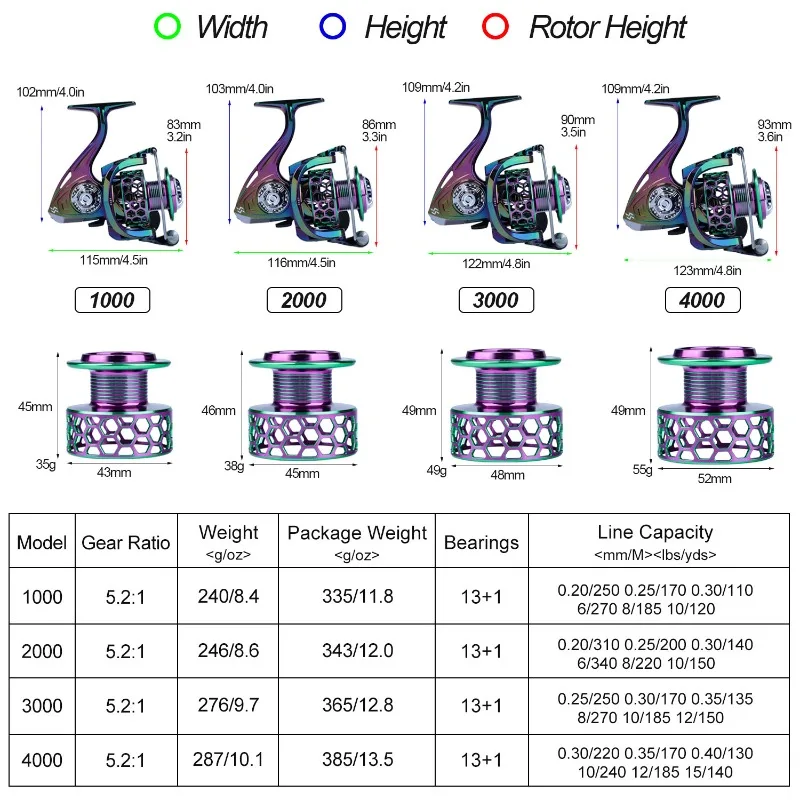 Width Height Rotor Height

102mm/4.0in
83mm 3.2in
115mm/4.5in
1000

103mm/4.0in
86mm 3.3in
116mm/4.5in
2000

109mm/4.2in
90mm 3.5in
122mm/4.8in
3000

109mm/4.2in
93mm 3.6in
123mm/4.8in
4000

45mm
35g
43mm

46mm
38g
45mm

49mm
49g
48mm

49mm
55g
52mm

| Model | Gear Ratio | Weight <g/oz> | Package Weight <g/oz> | Bearings | Line Capacity <mm/M><lbs/yds> |
|---|---|---|---|---|---|
| 1000 | 5.2:1 | 240/8.4 | 335/11.8 | 13+1 | 0.20/250 0.25/170 0.30/110 6/270 8/185 10/120 |
| 2000 | 5.2:1 | 246/8.6 | 343/12.0 | 13+1 | 0.20/310 0.25/200 0.30/140 6/340 8/220 10/150 |
| 3000 | 5.2:1 | 276/9.7 | 365/12.8 | 13+1 | 0.25/250 0.30/170 0.35/135 8/270 10/185 12/150 |
| 4000 | 5.2:1 | 287/10.1 | 385/13.5 | 13+1 | 0.30/220 0.35/170 0.40/130 10/240 12/185 15/140 |