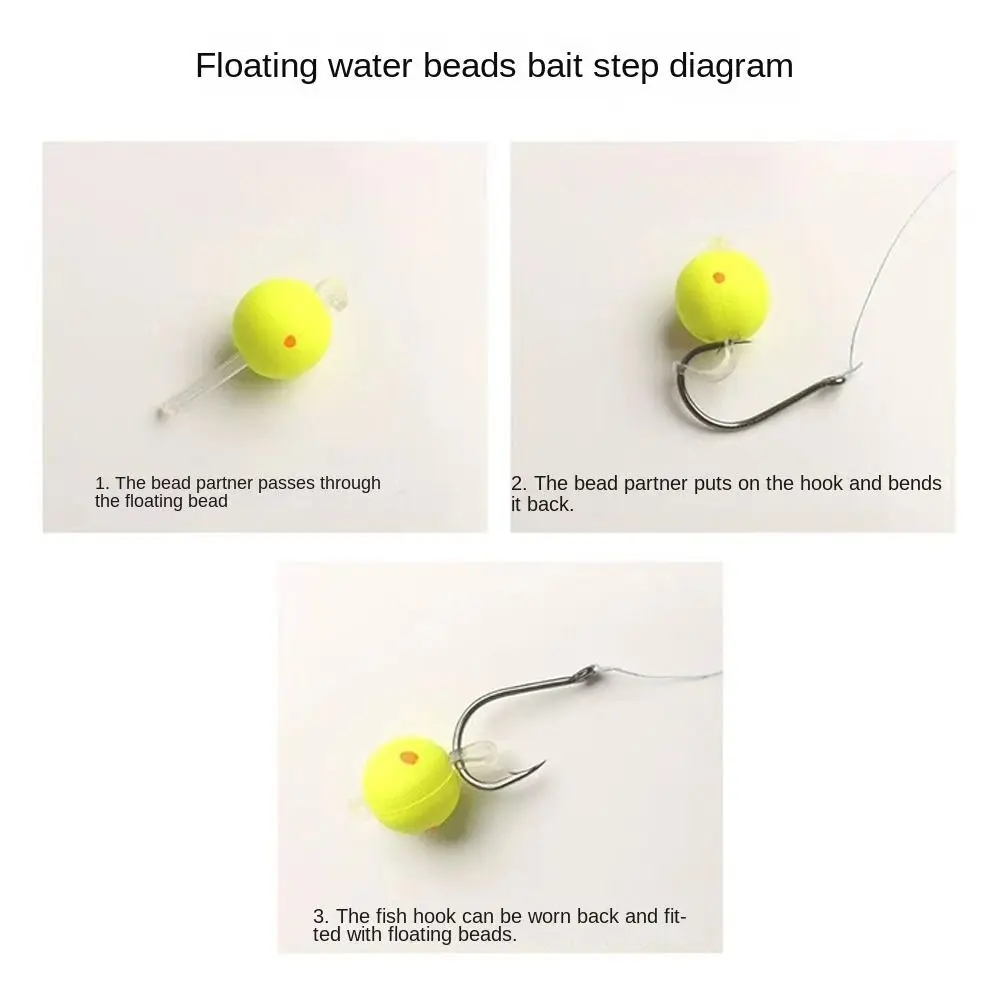 Floating water beads bait step diagram

1. The bead partner passes through the floating bead

2. The bead partner puts on the hook and bends it back.

3. The fish hook can be worn back and fitted with floating beads.