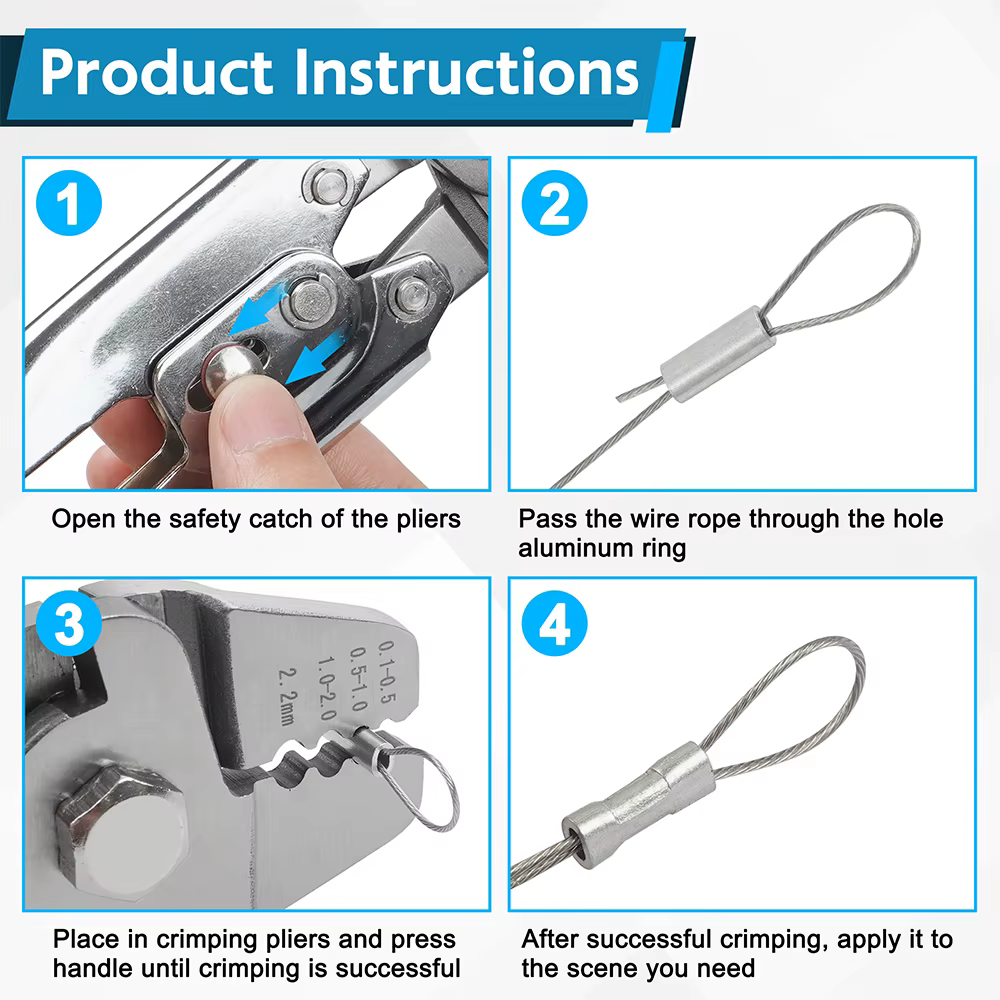 Product Instructions

1

Open the safety catch of the pliers

2

Pass the wire rope through the hole aluminum ring

3

0.1-0.5
0.5-1.0
1.0-2.0
2.2mm

Place in crimping pliers and press handle until crimping is successful

4

After successful crimping, apply it to the scene you need