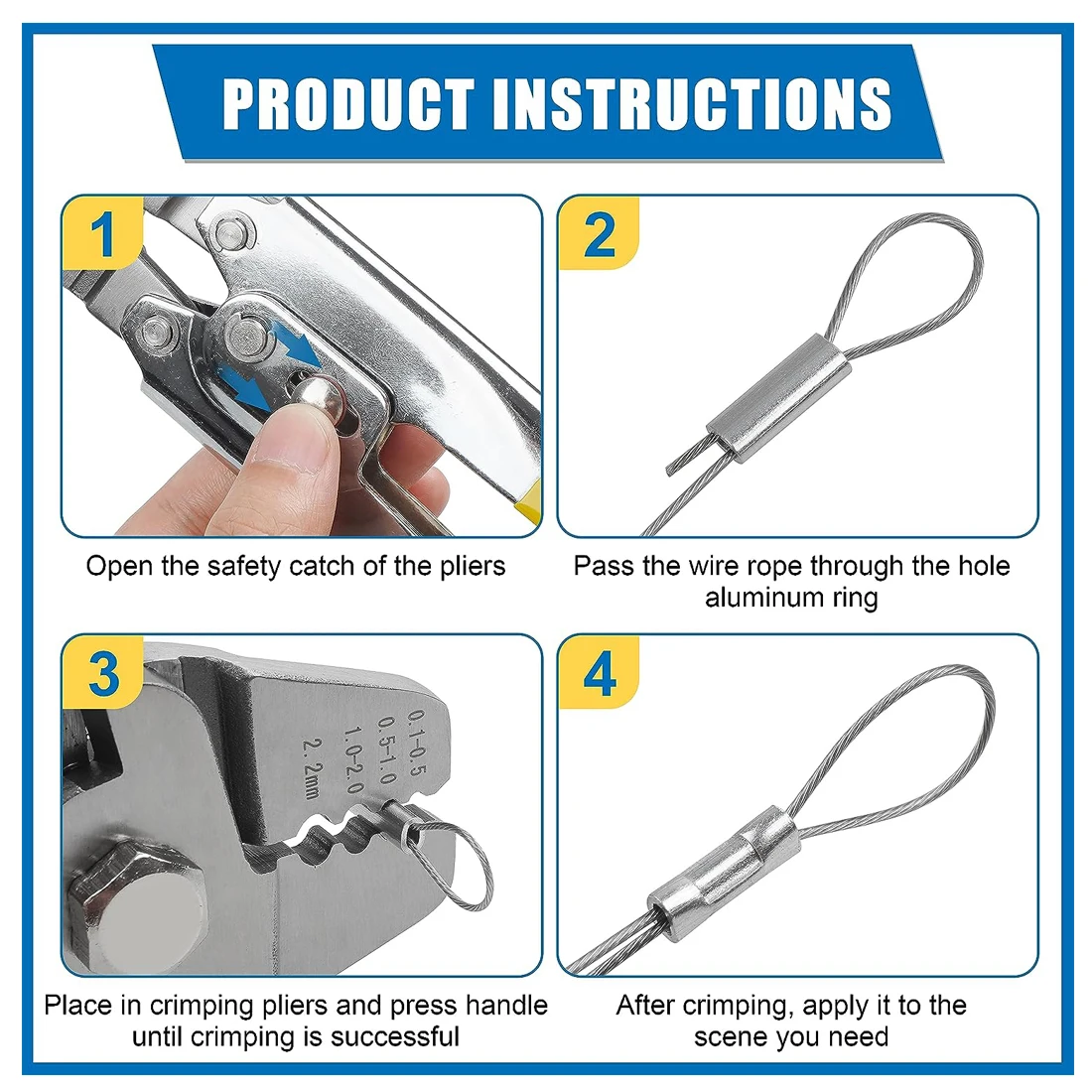 PRODUCT INSTRUCTIONS

1

Open the safety catch of the pliers

2

Pass the wire rope through the hole aluminum ring

3

0.1-0.5
0.5-1.0
1.0-2.0
2.2mm

Place in crimping pliers and press handle until crimping is successful

4

After crimping, apply it to the scene you need