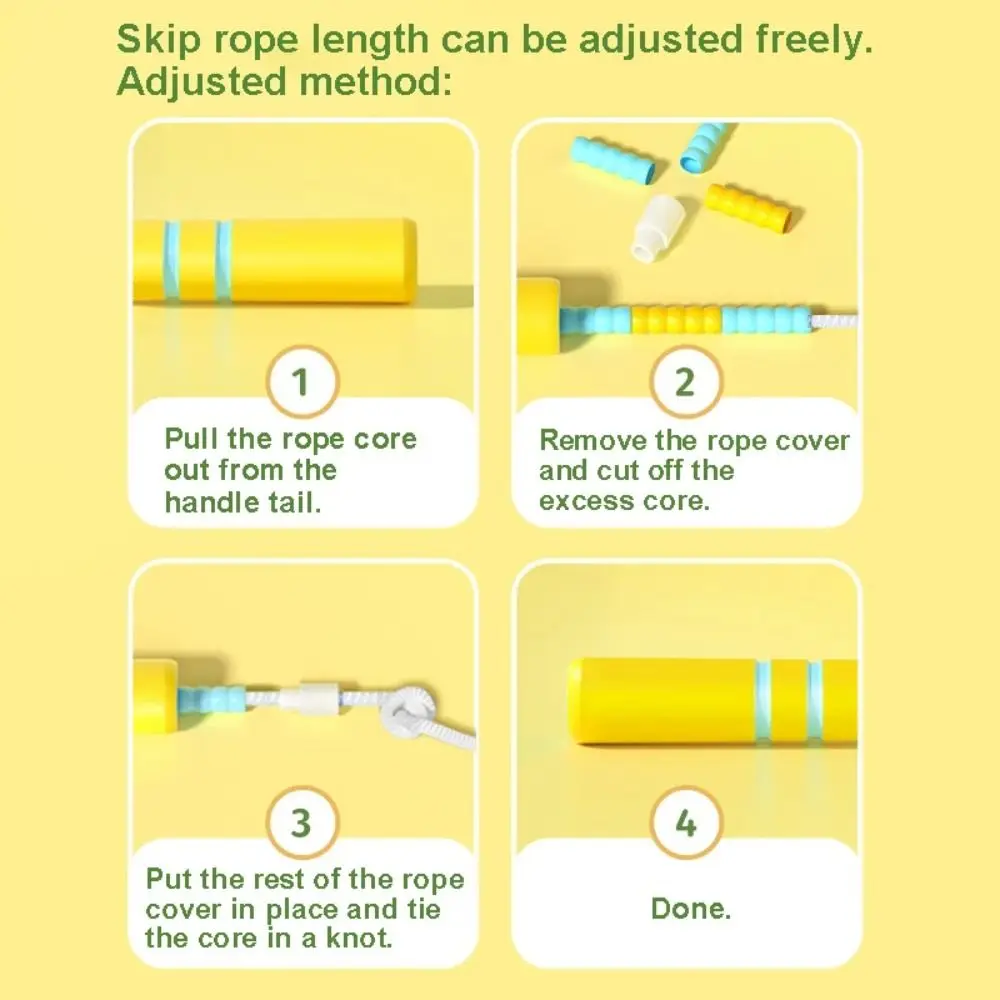 Skip rope length can be adjusted freely.
Adjusted method:

1
Pull the rope core out from the handle tail.

2
Remove the rope cover and cut off the excess core.

3
Put the rest of the rope cover in place and tie the core in a knot.

4
Done.