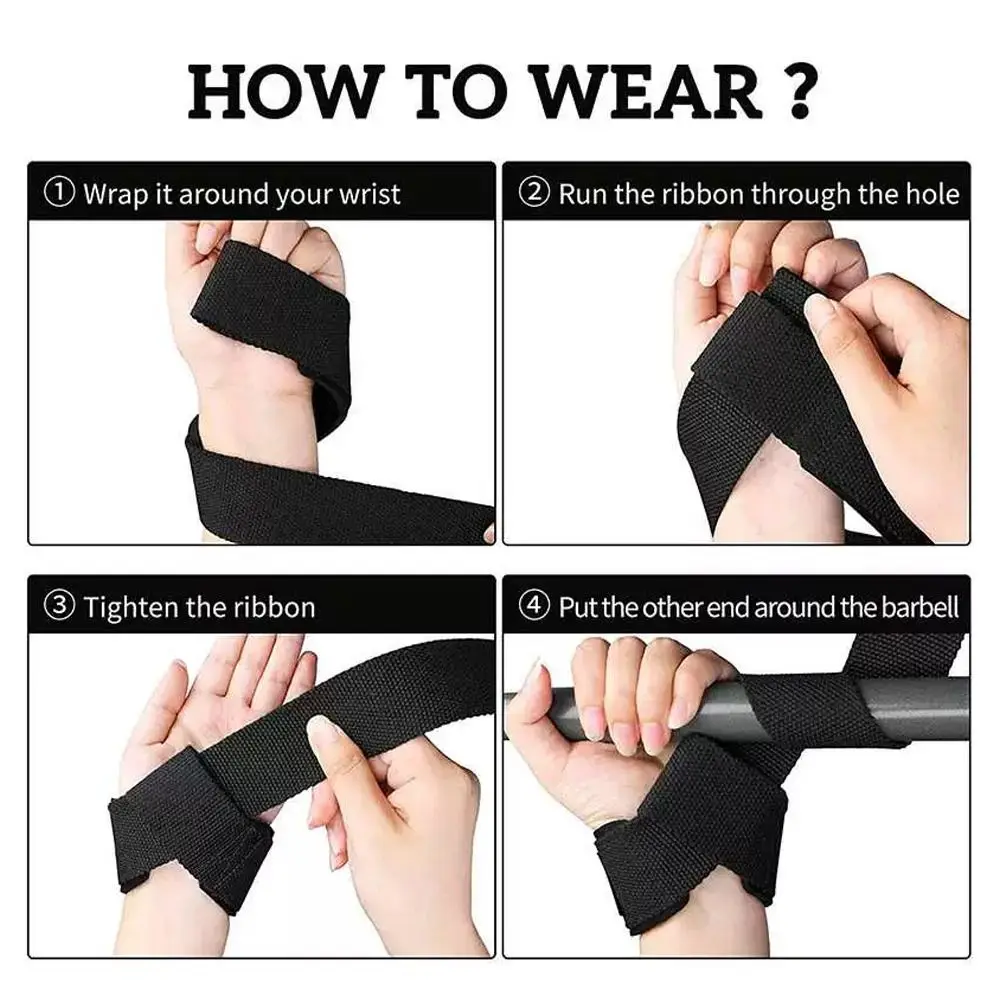 HOW TO WEAR ?

① Wrap it around your wrist

② Run the ribbon through the hole

③ Tighten the ribbon

④ Put the other end around the barbell