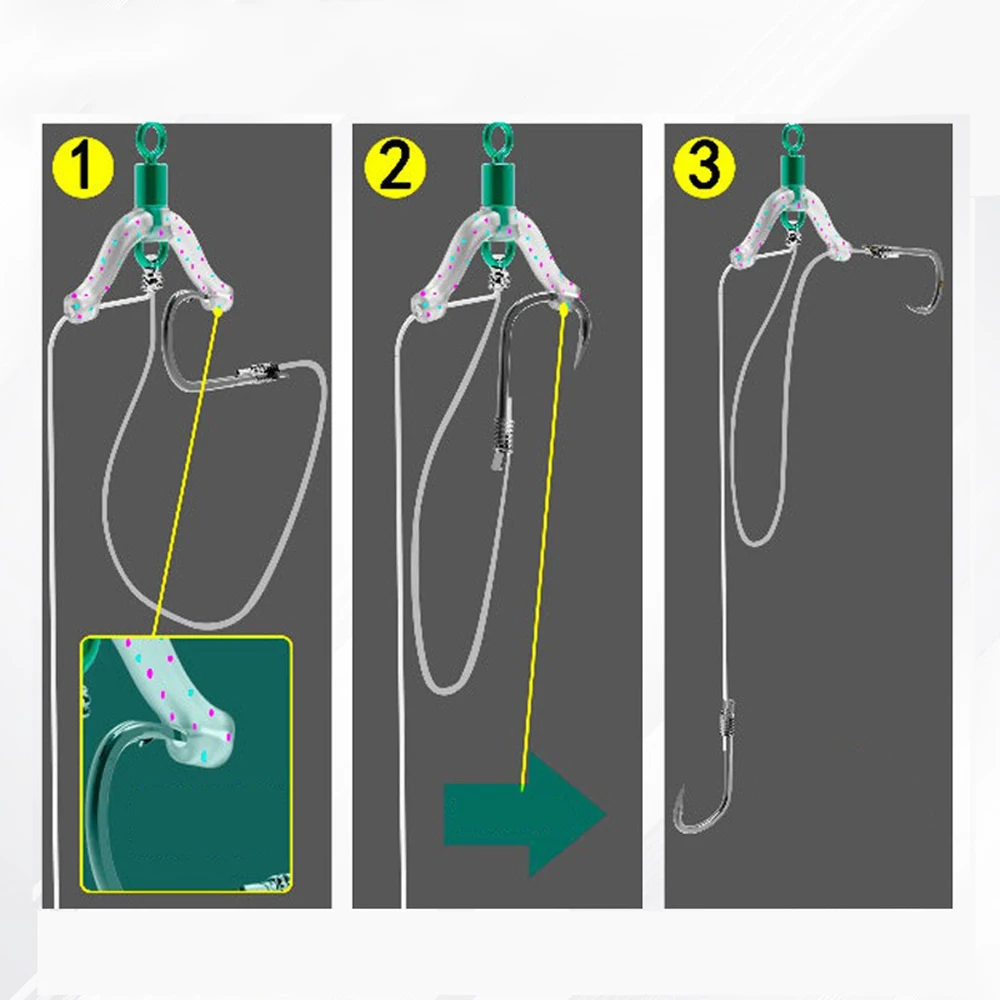 1

2

3