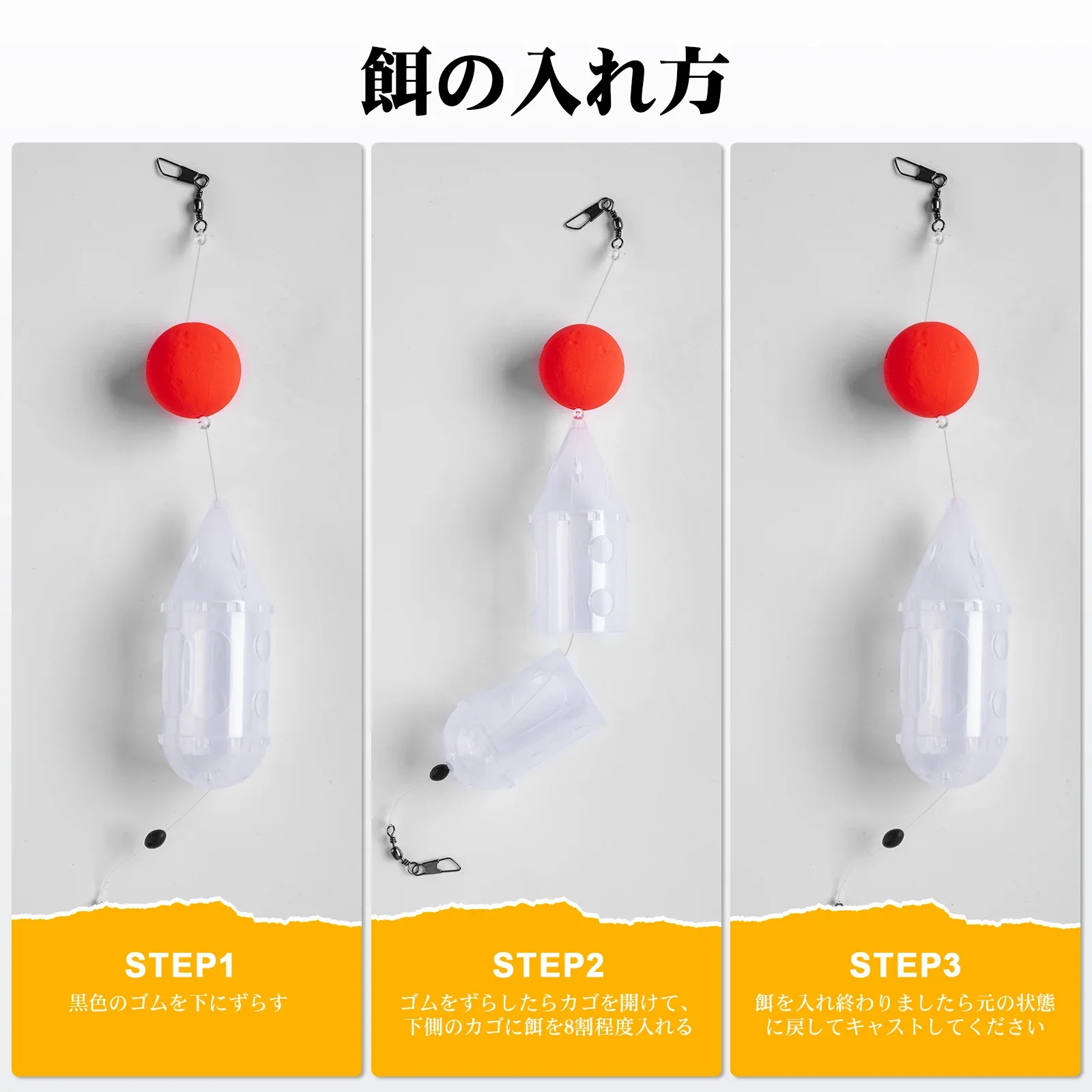 餌の入れ方

STEP1
黒色のゴムを下にずらす

STEP2
ゴムをずらしたらカゴを開けて、下側のカゴに餌を8割程度入れる

STEP3
餌を入れ終わりましたら元の状態に戻してキャストしてください