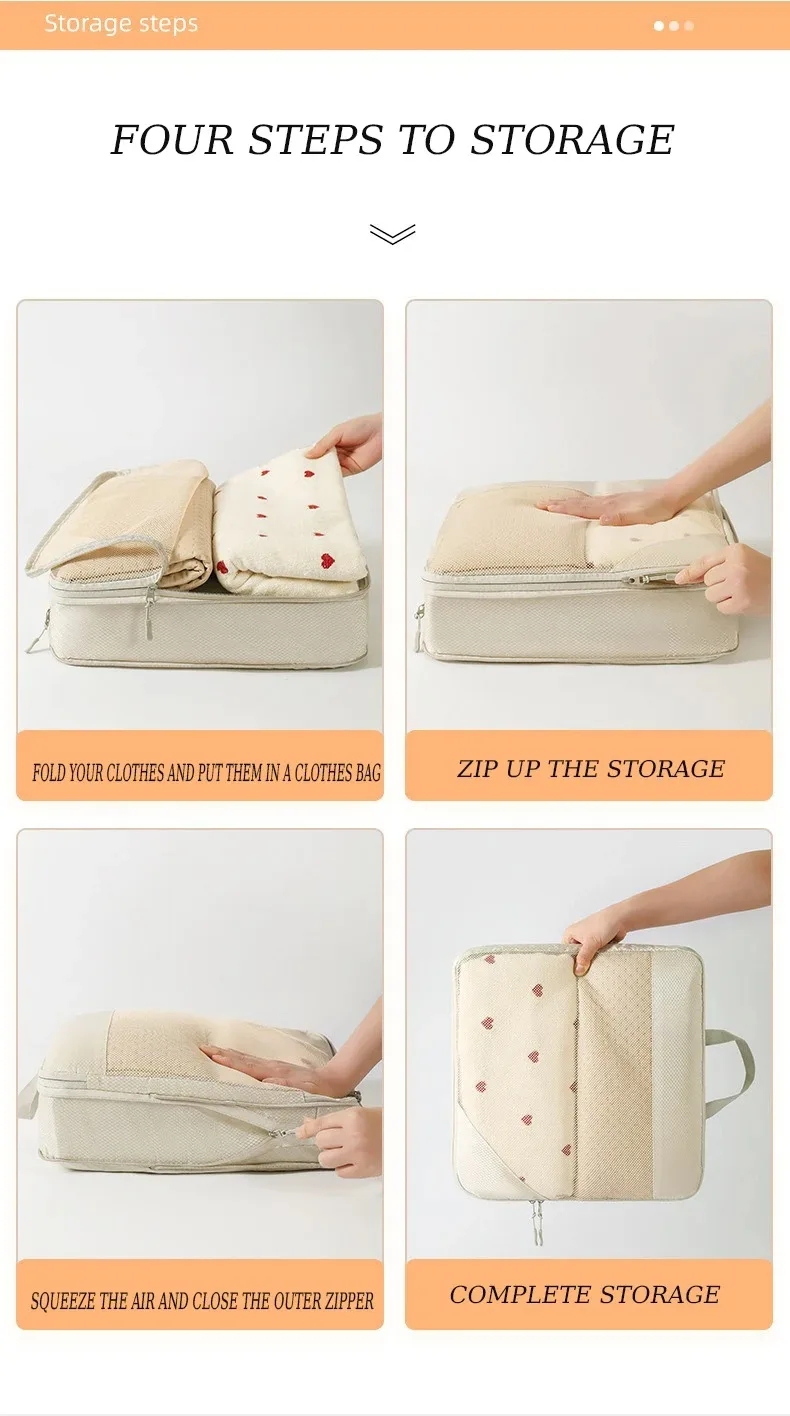 Storage steps

FOUR STEPS TO STORAGE

FOLD YOUR CLOTHES AND PUT THEM IN A CLOTHES BAG

ZIP UP THE STORAGE

SQUEEZE THE AIR AND CLOSE THE OUTER ZIPPER

COMPLETE STORAGE