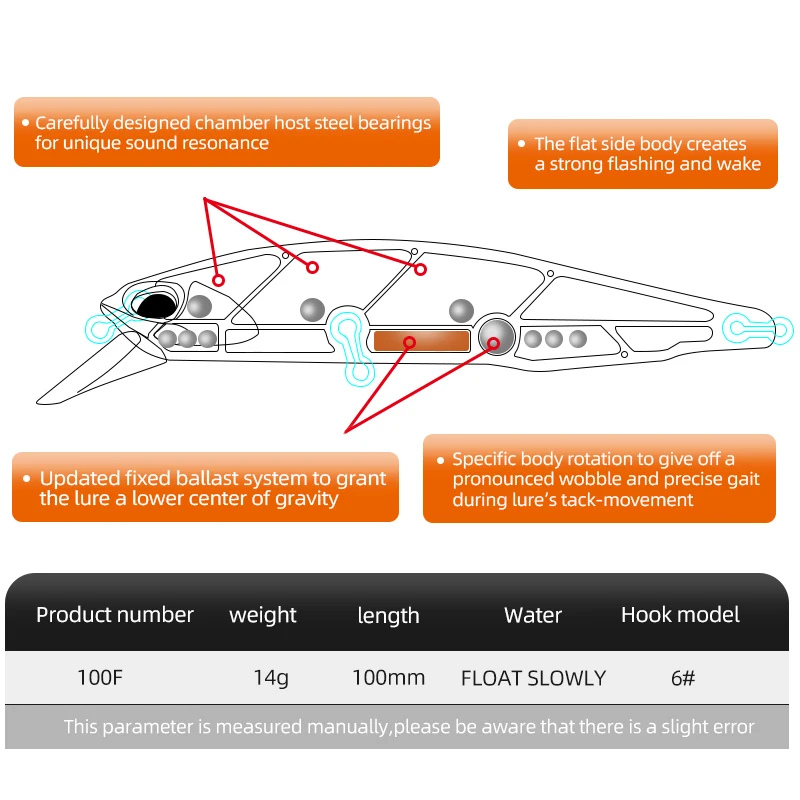 • Carefully designed chamber host steel bearings for unique sound resonance

• The flat side body creates a strong flashing and wake

• Updated fixed ballast system to grant the lure a lower center of gravity

• Specific body rotation to give off a pronounced wobble and precise gait during lure's tack-movement

| Product number | weight | length | Water | Hook model |
|---|---|---|---|---|
| 100F | 14g | 100mm | FLOAT SLOWLY | 6# |

This parameter is measured manually,please be aware that there is a slight error