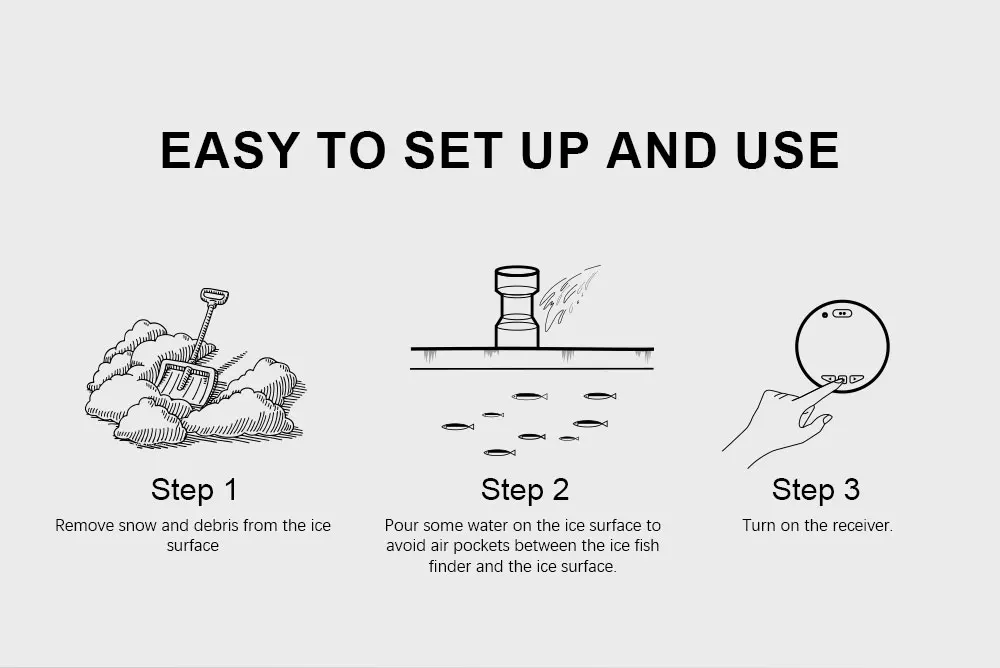 EASY TO SET UP AND USE

Step 1

Remove snow and debris from the ice surface

Step 2

Pour some water on the ice surface to avoid air pockets between the ice fish finder and the ice surface.

Step 3

Turn on the receiver.