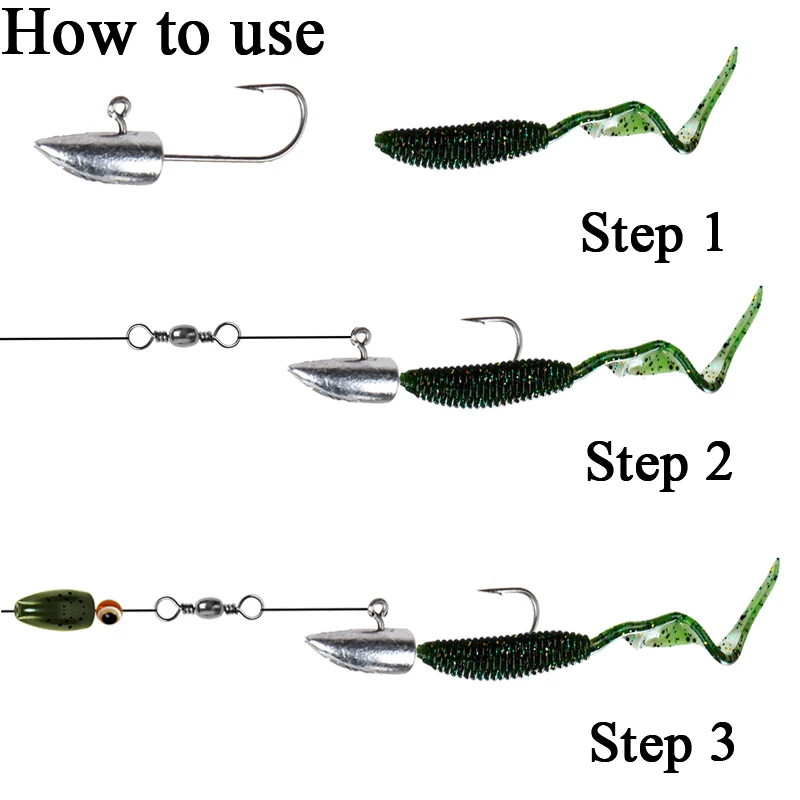 How to use

Step 1

Step 2

Step 3