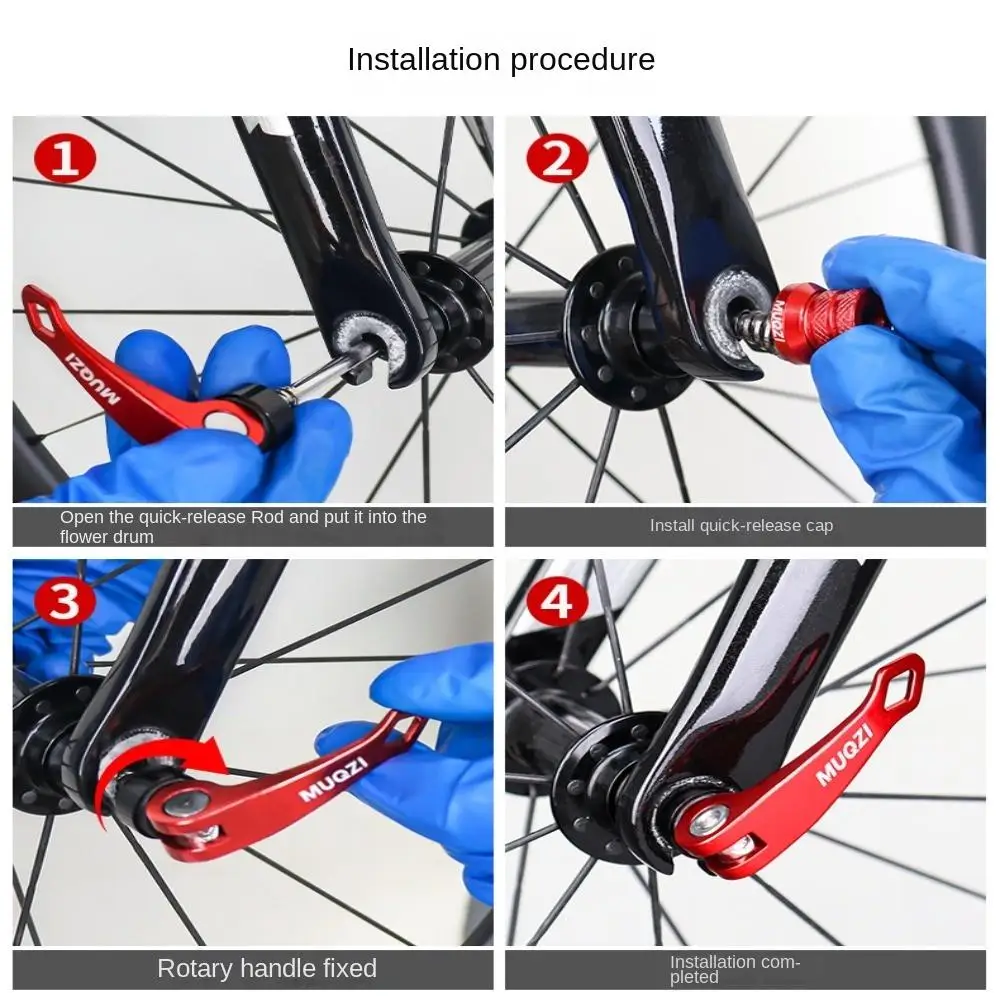 Installation procedure

1

MUQZI

Open the quick-release Rod and put it into the flower drum

2

MUQZI

Install quick-release cap

3

MUQZI

Rotary handle fixed

4

MUQZI

Installation completed