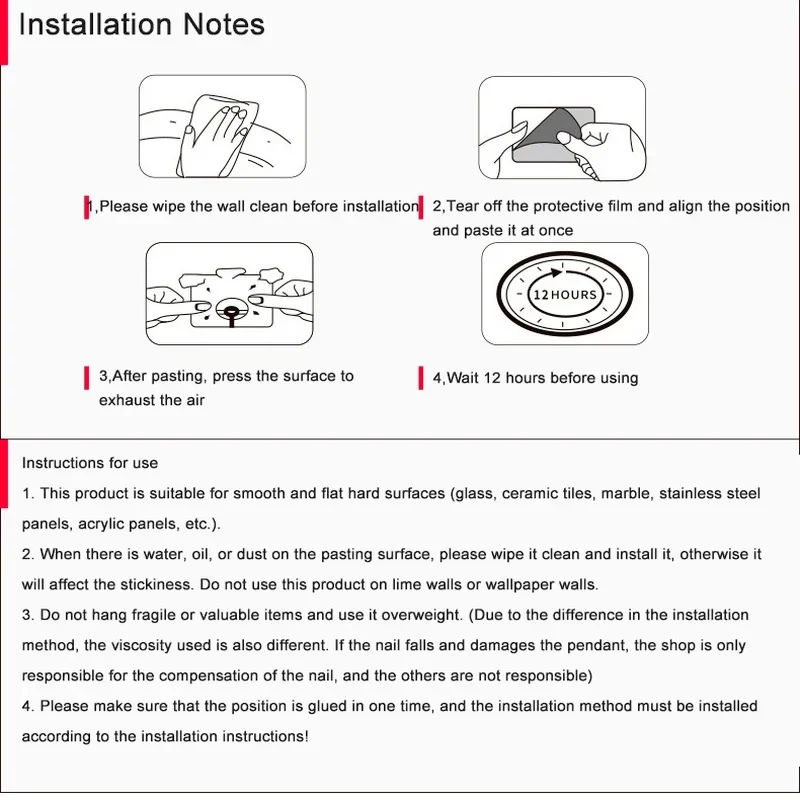 Installation Notes

1,Please wipe the wall clean before installation

2,Tear off the protective film and align the position and paste it at once

12 HOURS

3,After pasting, press the surface to exhaust the air

4,Wait 12 hours before using

Instructions for use

1. This product is suitable for smooth and flat hard surfaces (glass, ceramic tiles, marble, stainless steel panels, acrylic panels, etc.).

2. When there is water, oil, or dust on the pasting surface, please wipe it clean and install it, otherwise it will affect the stickiness. Do not use this product on lime walls or wallpaper walls.

3. Do not hang fragile or valuable items and use it overweight. (Due to the difference in the installation method, the viscosity used is also different. If the nail falls and damages the pendant, the shop is only responsible for the compensation of the nail, and the others are not responsible)

4. Please make sure that the position is glued in one time, and the installation method must be installed according to the installation instructions!