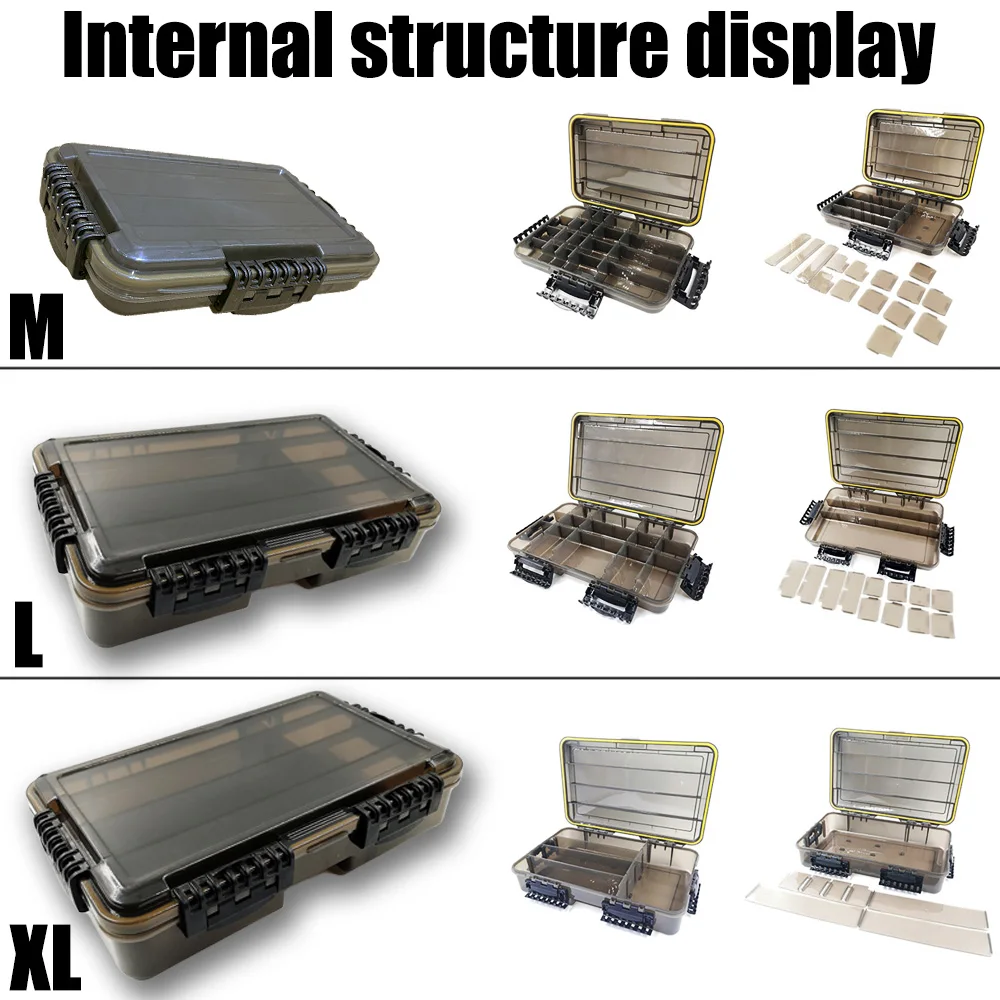 Internal structure display

M

L

XL