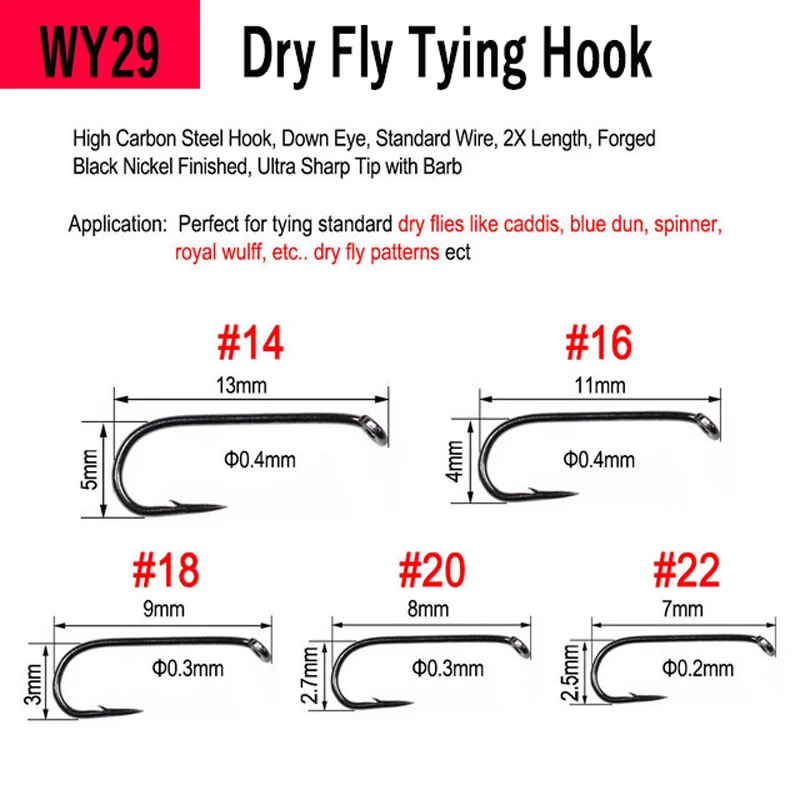 WY29

Dry Fly Tying Hook

High Carbon Steel Hook, Down Eye, Standard Wire, 2X Length, Forged Black Nickel Finished, Ultra Sharp Tip with Barb

Application: Perfect for tying standard dry flies like caddis, blue dun, spinner, royal wulff, etc.. dry fly patterns ect

#14
13mm
5mm
Φ0.4mm

#16
11mm
4mm
Φ0.4mm

#18
9mm
3mm
Φ0.3mm

#20
8mm
2.7mm
Φ0.3mm

#22
7mm
2.5mm
Φ0.2mm