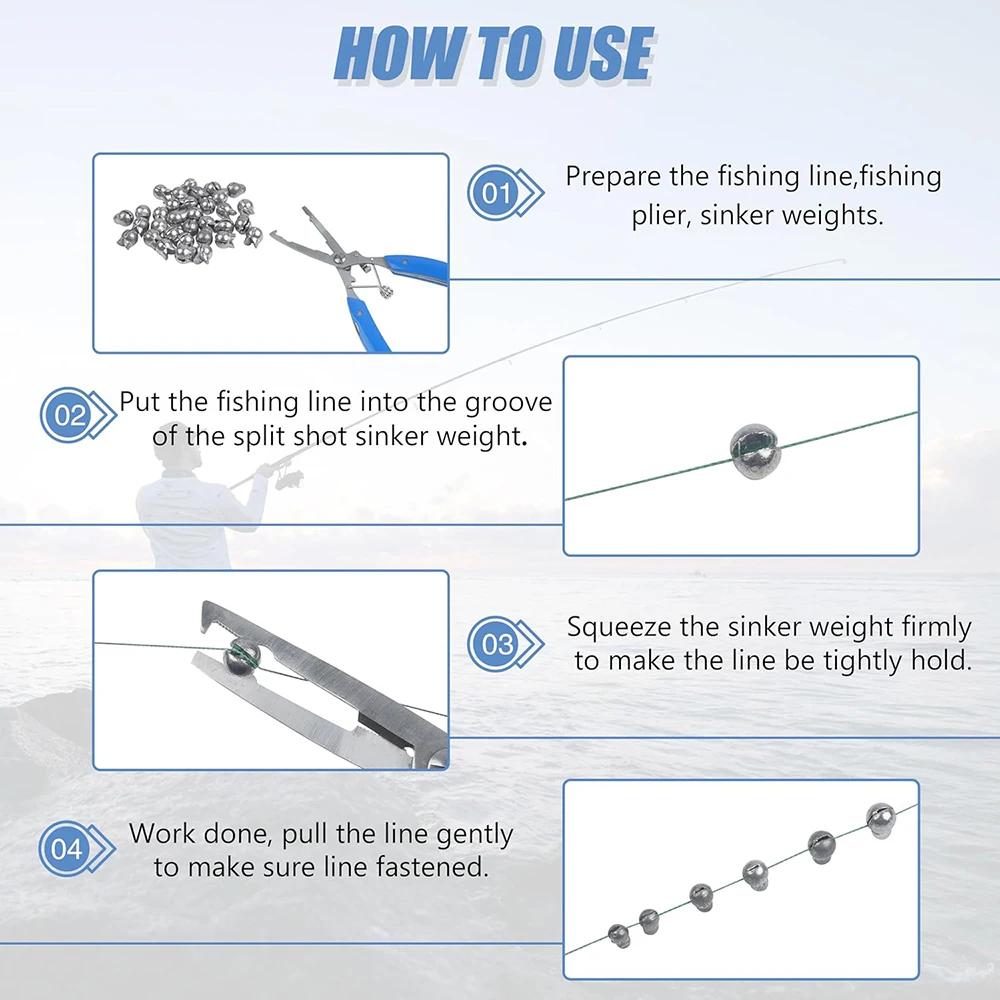 HOW TO USE

01 Prepare the fishing line,fishing plier, sinker weights.

02 Put the fishing line into the groove of the split shot sinker weight.

03 Squeeze the sinker weight firmly to make the line be tightly hold.

04 Work done, pull the line gently to make sure line fastened.