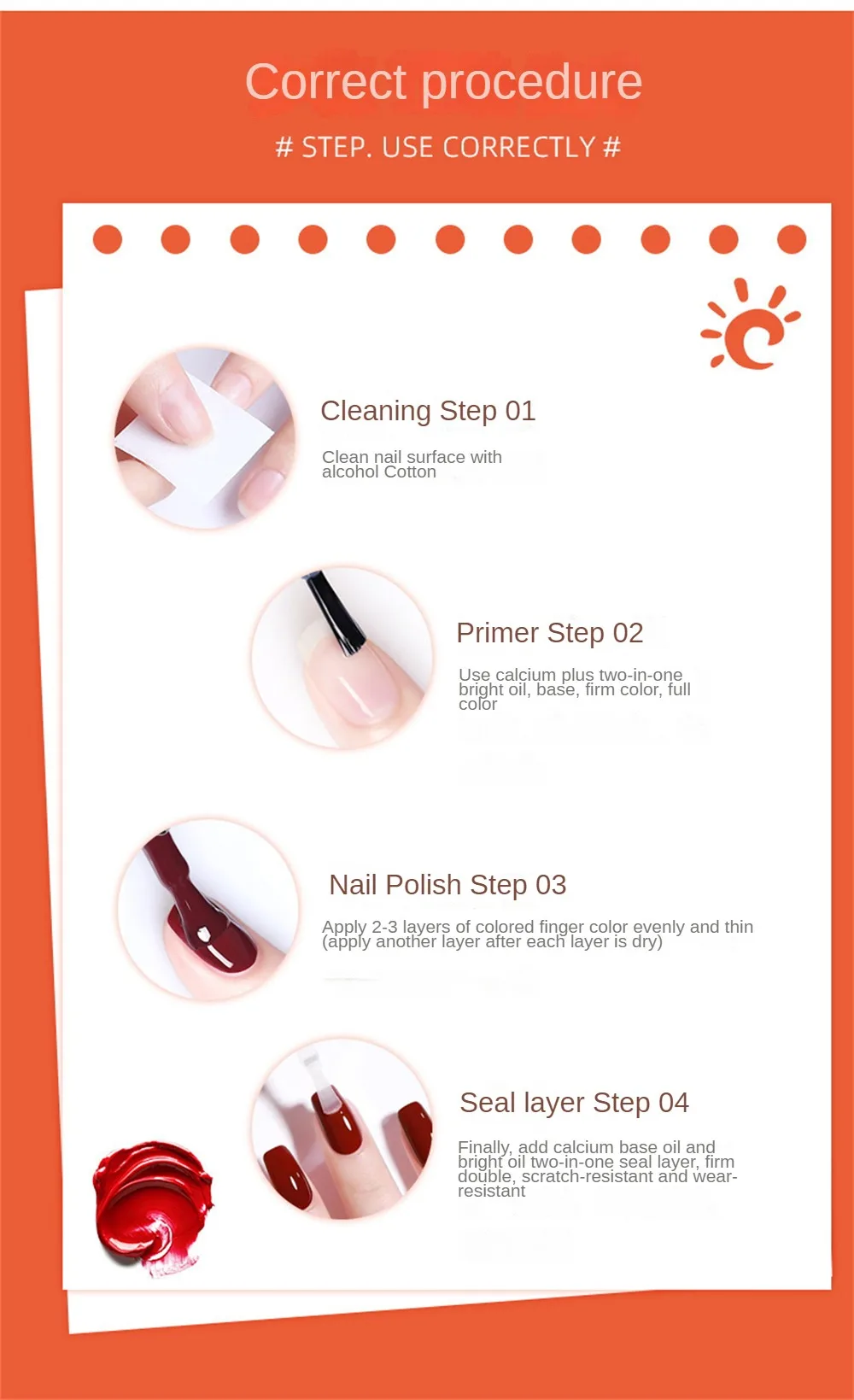 Correct procedure

# STEP. USE CORRECTLY #

Cleaning Step 01

Clean nail surface with alcohol Cotton

Primer Step 02

Use calcium plus two-in-one bright oil, base, firm color, full color

Nail Polish Step 03

Apply 2-3 layers of colored finger color evenly and thin (apply another layer after each layer is dry)

Seal layer Step 04

Finally, add calcium base oil and bright oil two-in-one seal layer, firm double, scratch-resistant and wear-resistant