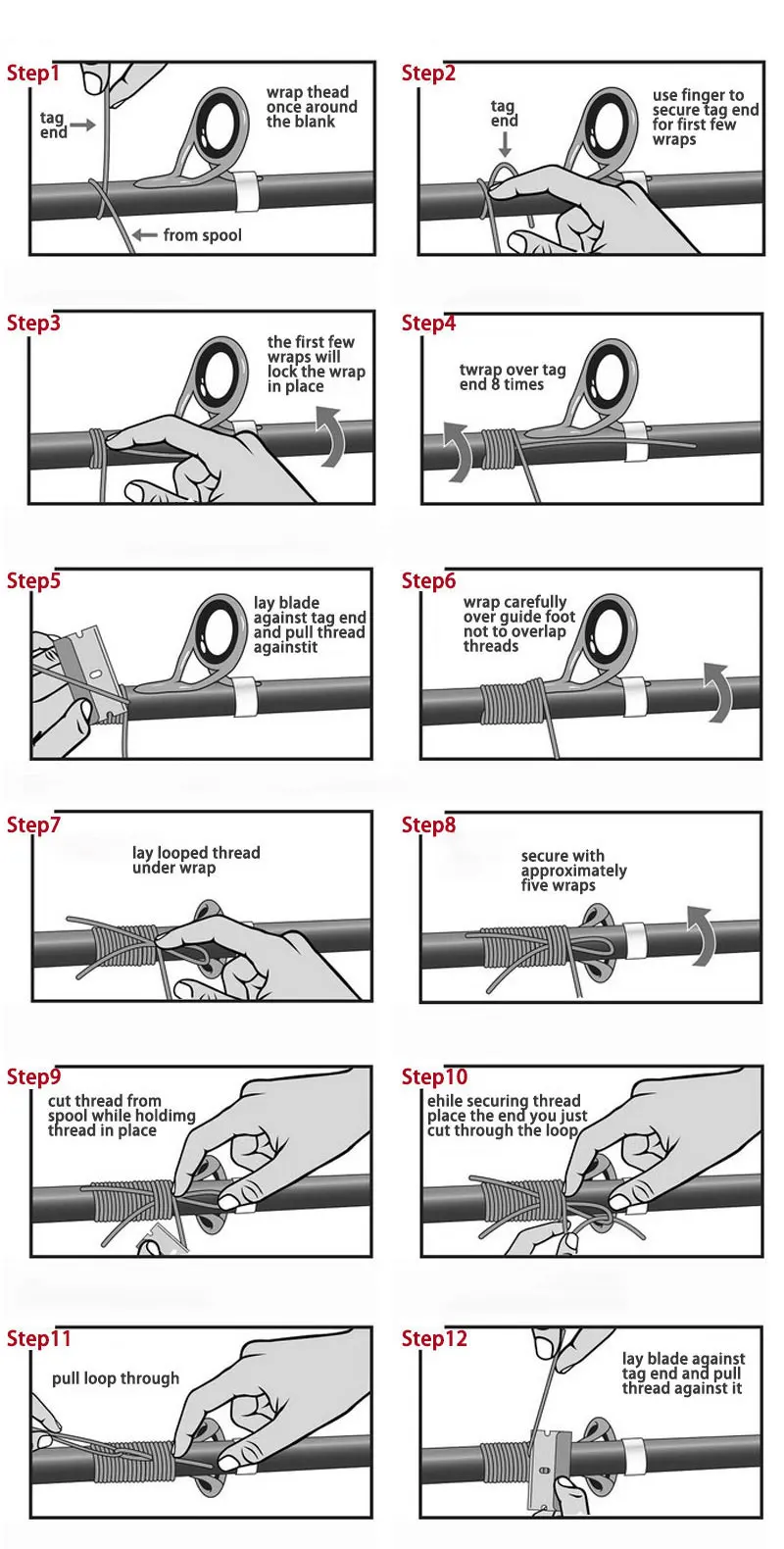 Step1
tag end
wrap thead once around the blank
from spool

Step2
tag end
use finger to secure tag end for first few wraps

Step3
the first few wraps will lock the wrap in place

Step4
twrap over tag end 8 times

Step5
lay blade against tag end and pull thread againstit

Step6
wrap carefully over guide foot not to overlap threads

Step7
lay looped thread under wrap

Step8
secure with approximately five wraps

Step9
cut thread from spool while holdimg thread in place

Step10
ehile securing thread place the end you just cut through the loop

Step11
pull loop through

Step12
lay blade against tag end and pull thread against it