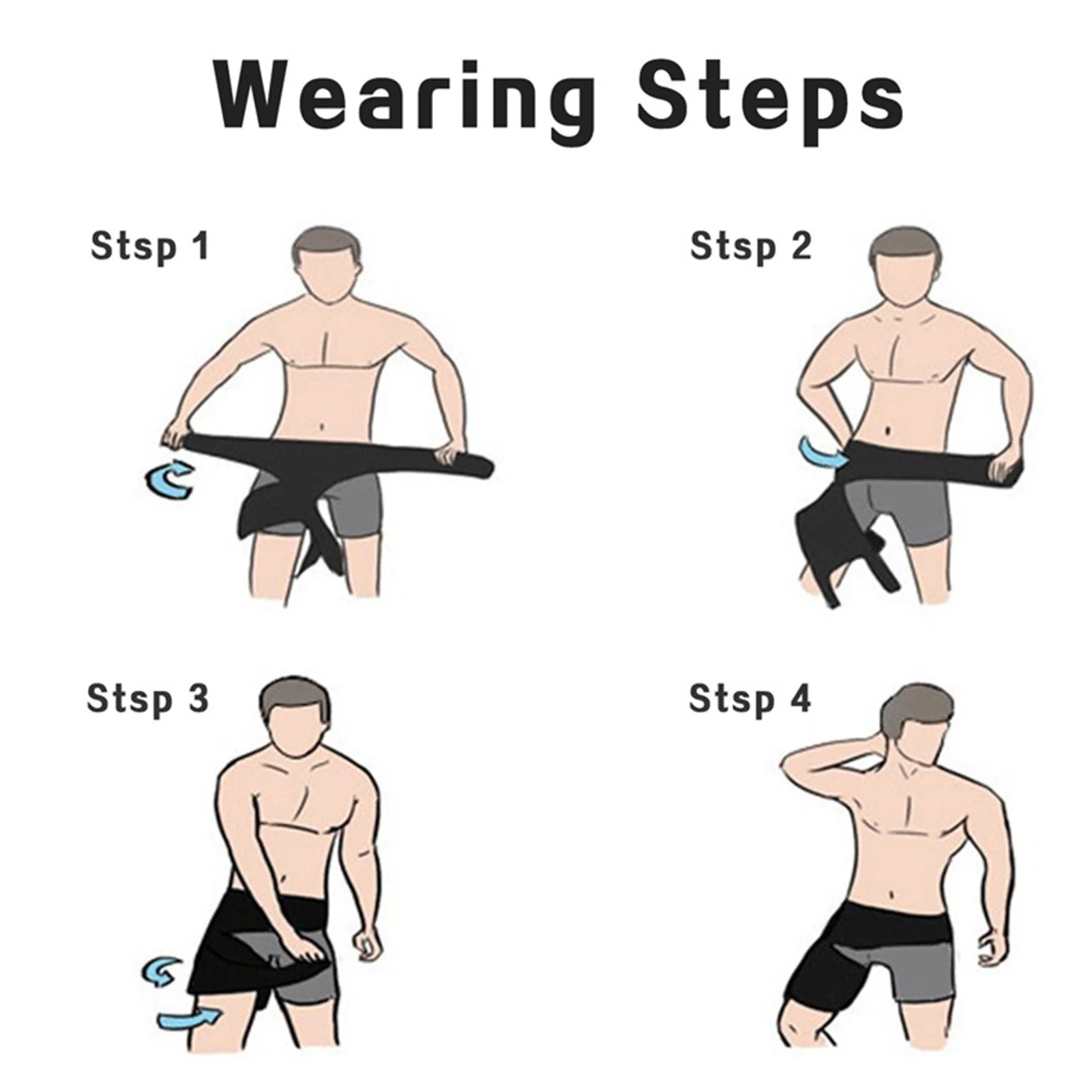 Wearing Steps

Stsp 1

Stsp 2

Stsp 3

Stsp 4