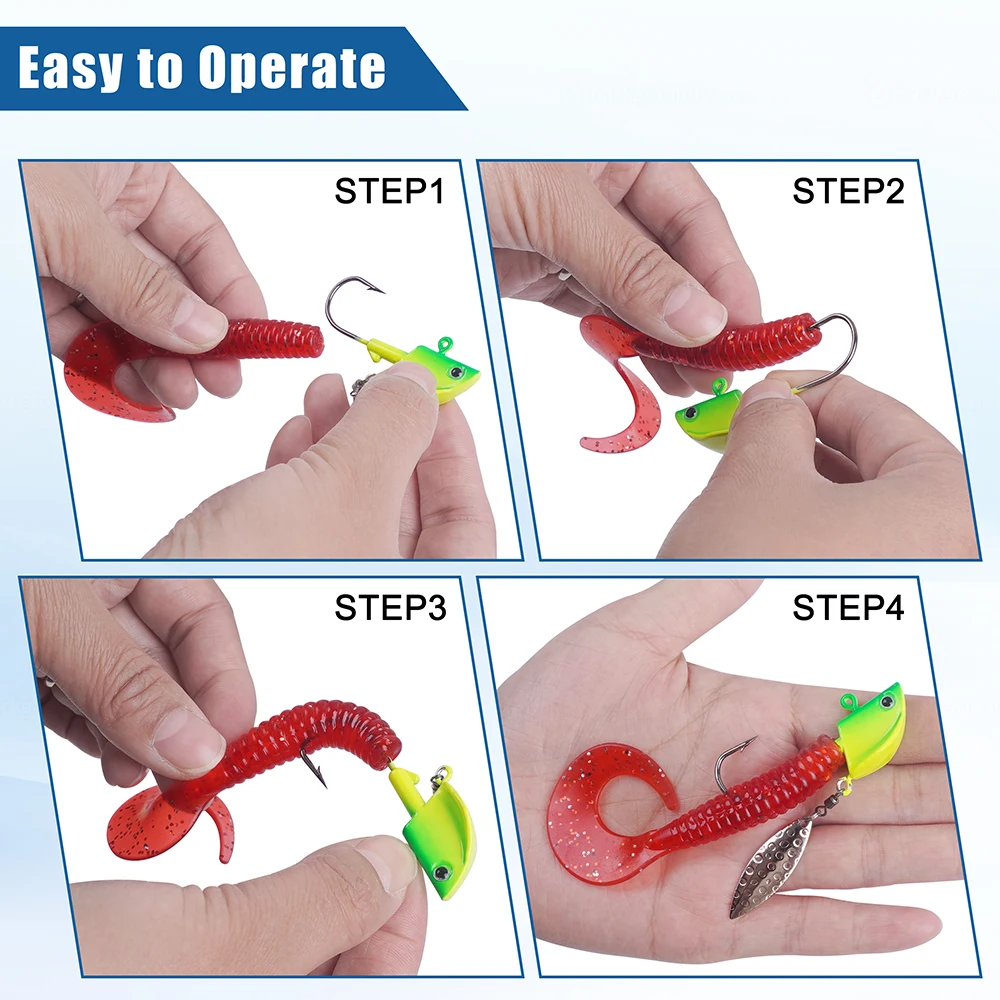 Easy to Operate

STEP1

STEP2

STEP3

STEP4