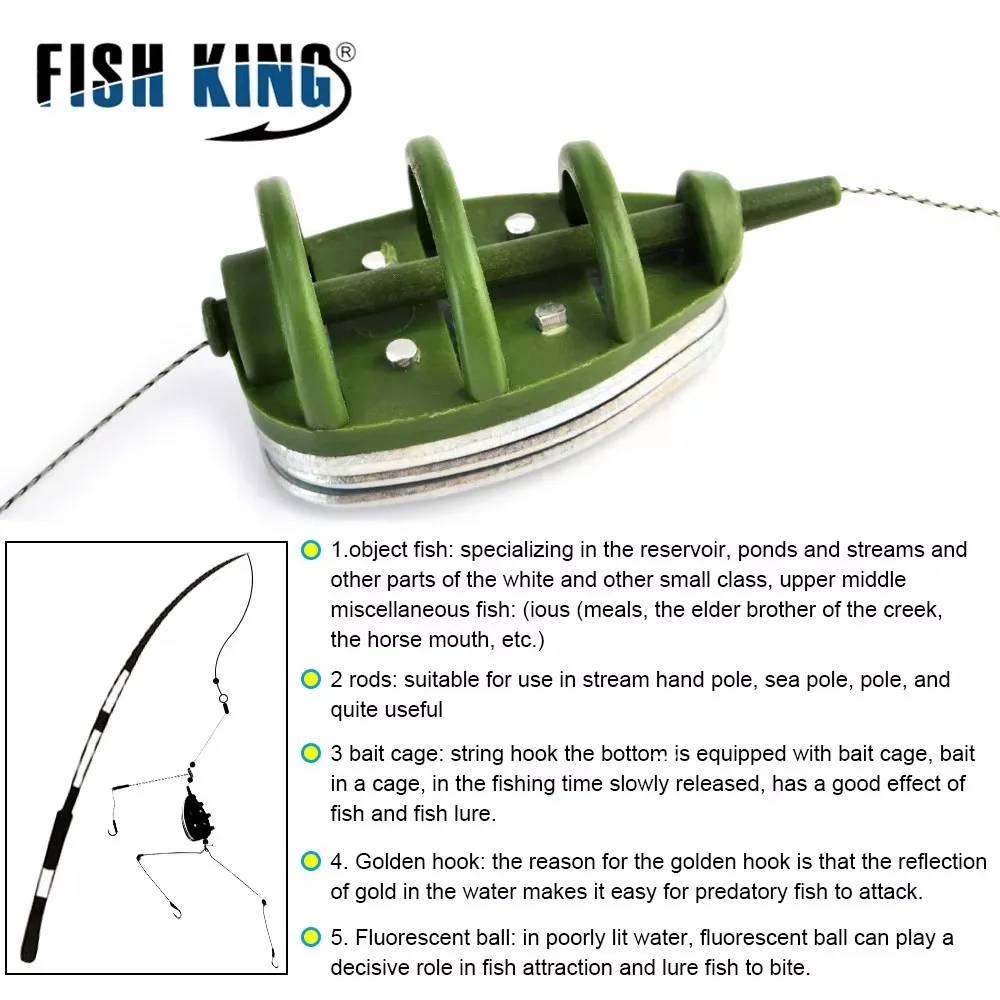 FISH KING®

1.object fish: specializing in the reservoir, ponds and streams and other parts of the white and other small class, upper middle miscellaneous fish: (ious (meals, the elder brother of the creek, the horse mouth, etc.)

2 rods: suitable for use in stream hand pole, sea pole, pole, and quite useful

3 bait cage: string hook the bottom is equipped with bait cage, bait in a cage, in the fishing time slowly released, has a good effect of fish and fish lure.

4. Golden hook: the reason for the golden hook is that the reflection of gold in the water makes it easy for predatory fish to attack.

5. Fluorescent ball: in poorly lit water, fluorescent ball can play a decisive role in fish attraction and lure fish to bite.