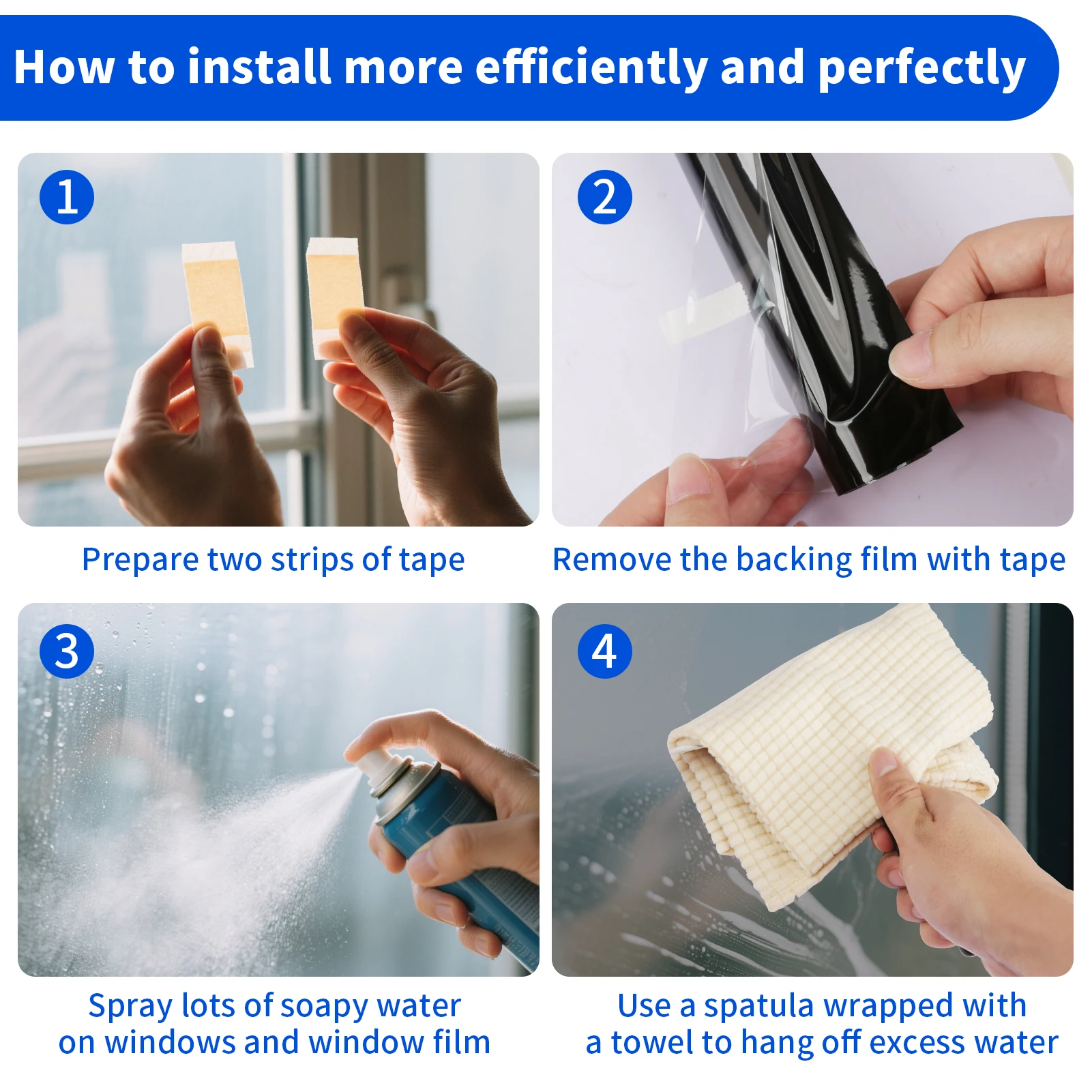 How to install more efficiently and perfectly

1

Prepare two strips of tape

2

Remove the backing film with tape

3

Spray lots of soapy water on windows and window film

4

Use a spatula wrapped with a towel to hang off excess water