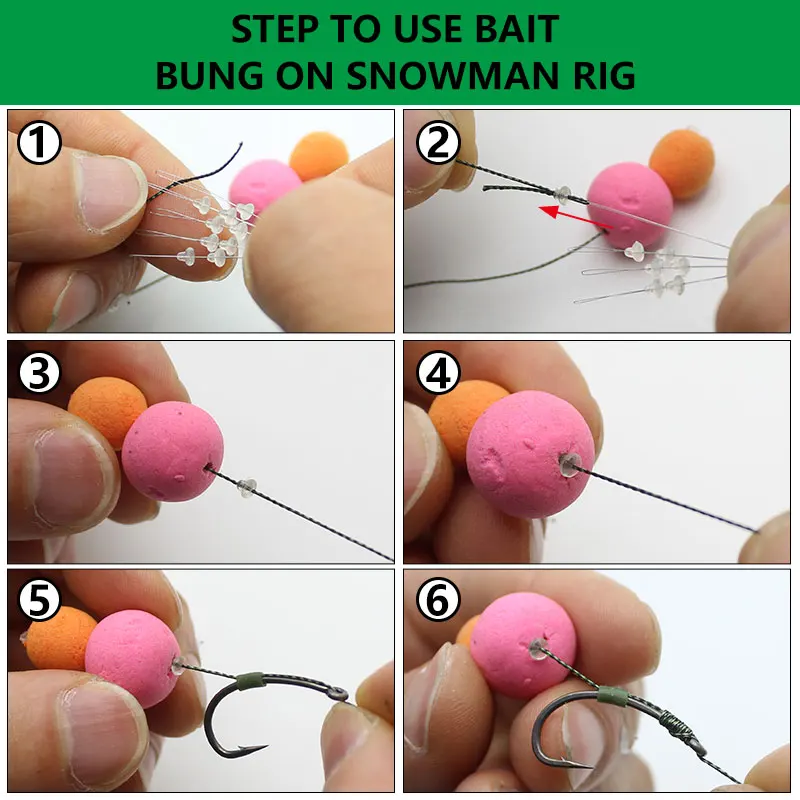 STEP TO USE BAIT
BUNG ON SNOWMAN RIG

1

2

3

4

5

6