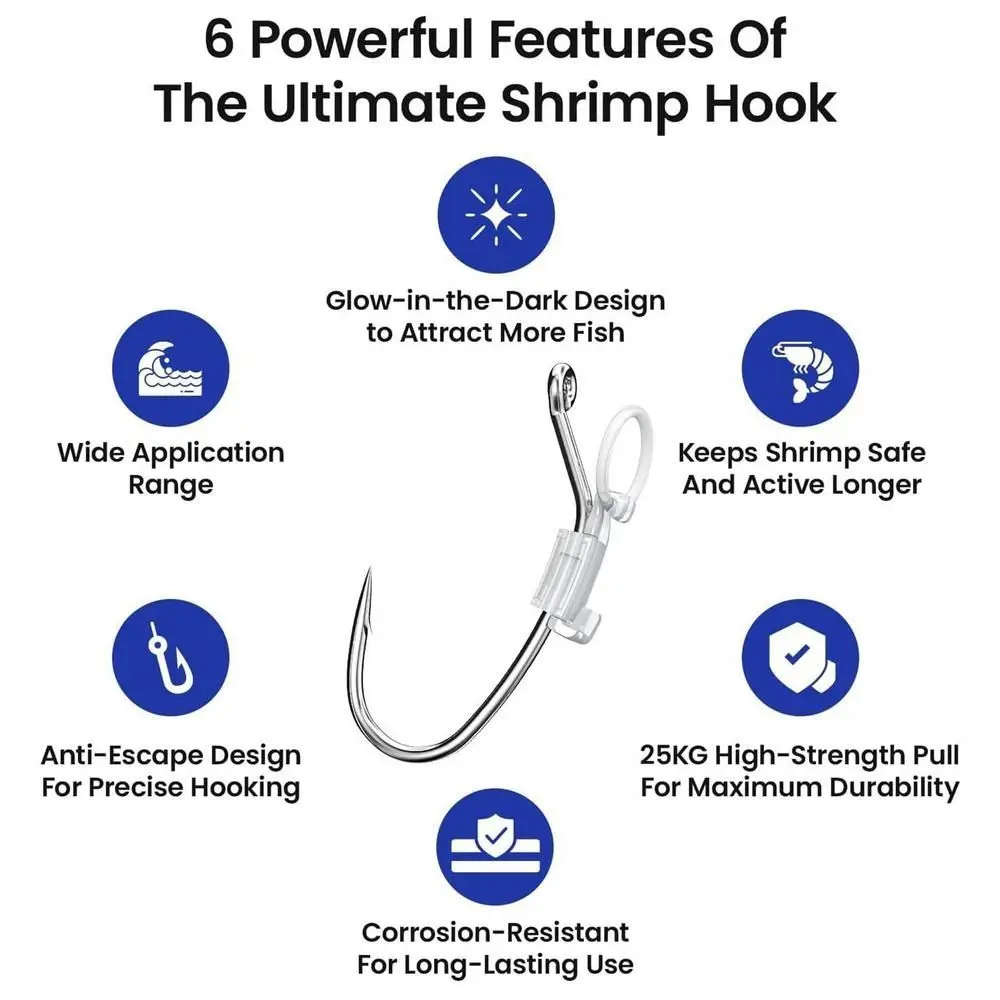 6 Powerful Features Of
The Ultimate Shrimp Hook

Glow-in-the-Dark Design
to Attract More Fish

Wide Application
Range

Keeps Shrimp Safe
And Active Longer

Anti-Escape Design
For Precise Hooking

25KG High-Strength Pull
For Maximum Durability

Corrosion-Resistant
For Long-Lasting Use